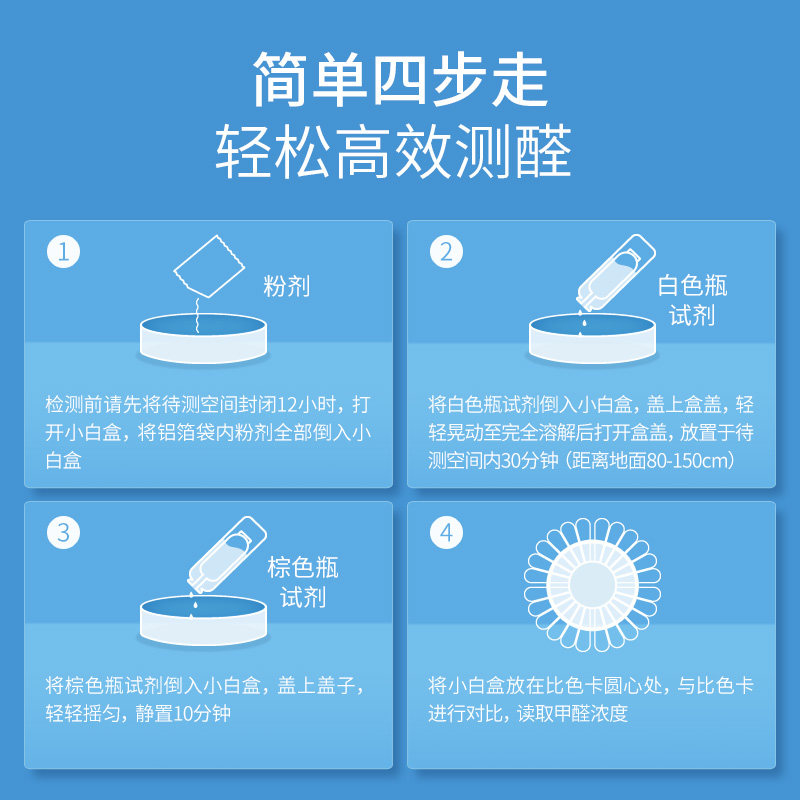 简单四步走
轻松高效测醛

1
粉剂
检测前请先将待测空间封闭12小时，打开小白盒，将铝箔袋内粉剂全部倒入小白盒

2
白色瓶试剂
将白色瓶试剂倒入小白盒，盖上盒盖，轻轻晃动至完全溶解后打开盒盖，放置于待测空间内30分钟（距离地面80-150cm）

3
棕色瓶试剂
将棕色瓶试剂倒入小白盒，盖上盖子，轻轻摇匀，静置10分钟

4
将小白盒放在比色卡圆心处，与比色卡进行对比，读取甲醛浓度