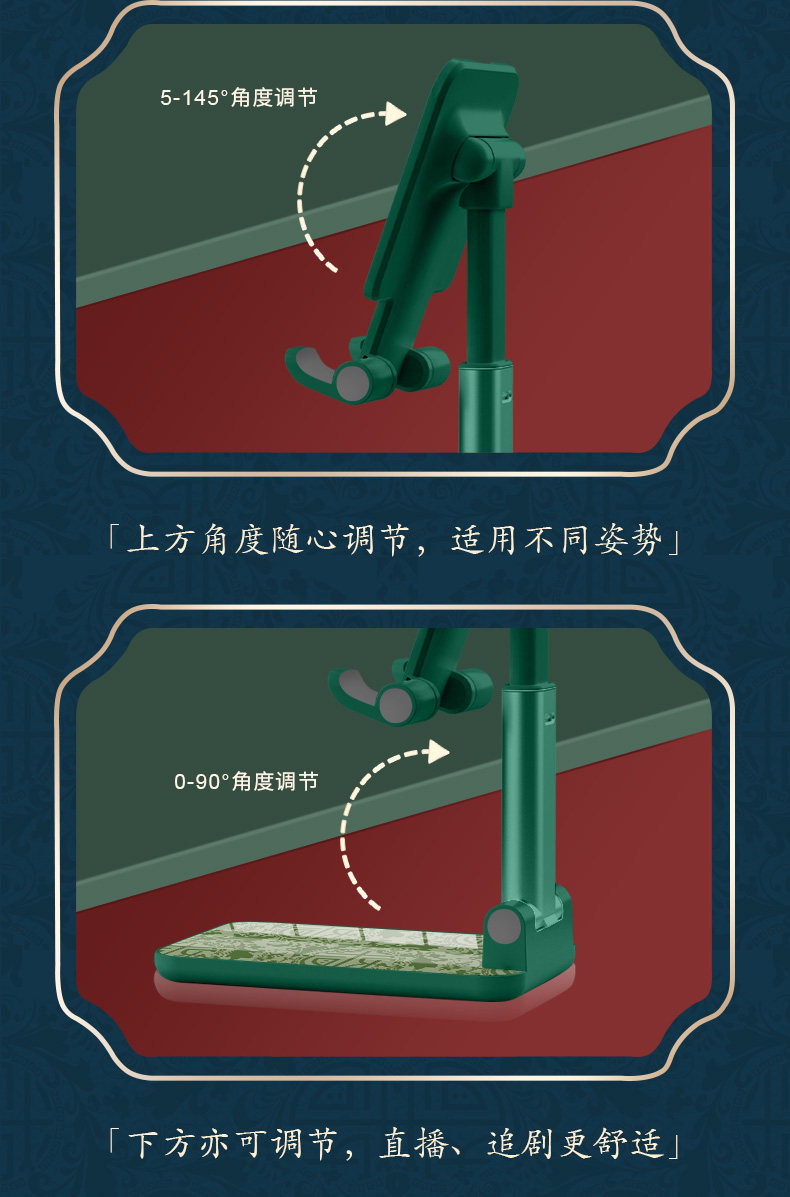 5-145°角度调节

「上方角度随心调节，适用不同姿势」

0-90°角度调节

「下方亦可调节，直播、追剧更舒适」