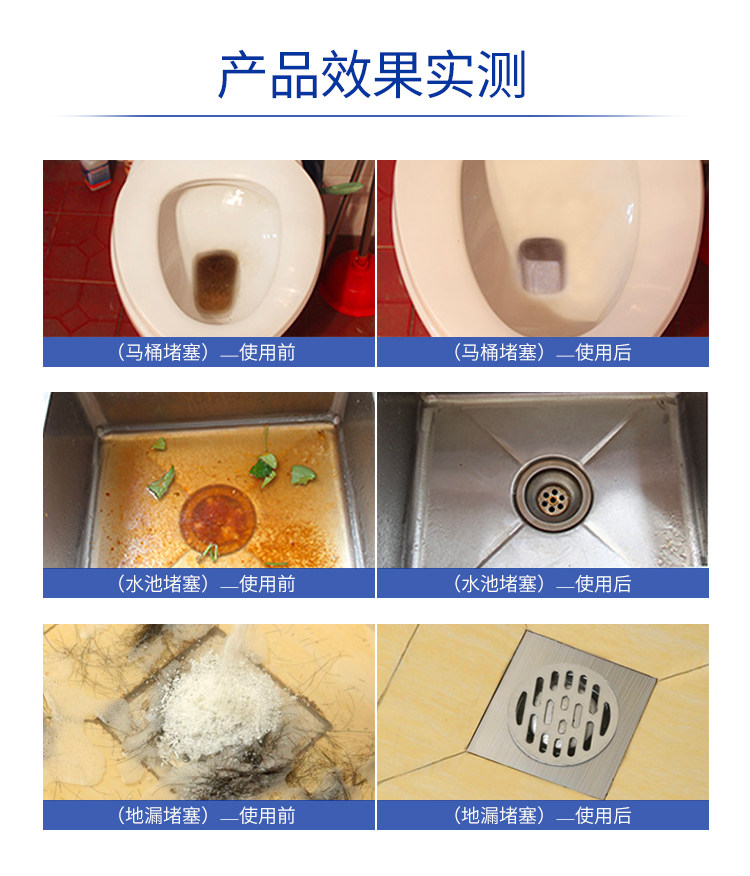 产品效果实测

（马桶堵塞）—使用前

（马桶堵塞）—使用后

（水池堵塞）—使用前

（水池堵塞）—使用后

（地漏堵塞）—使用前

（地漏堵塞）—使用后