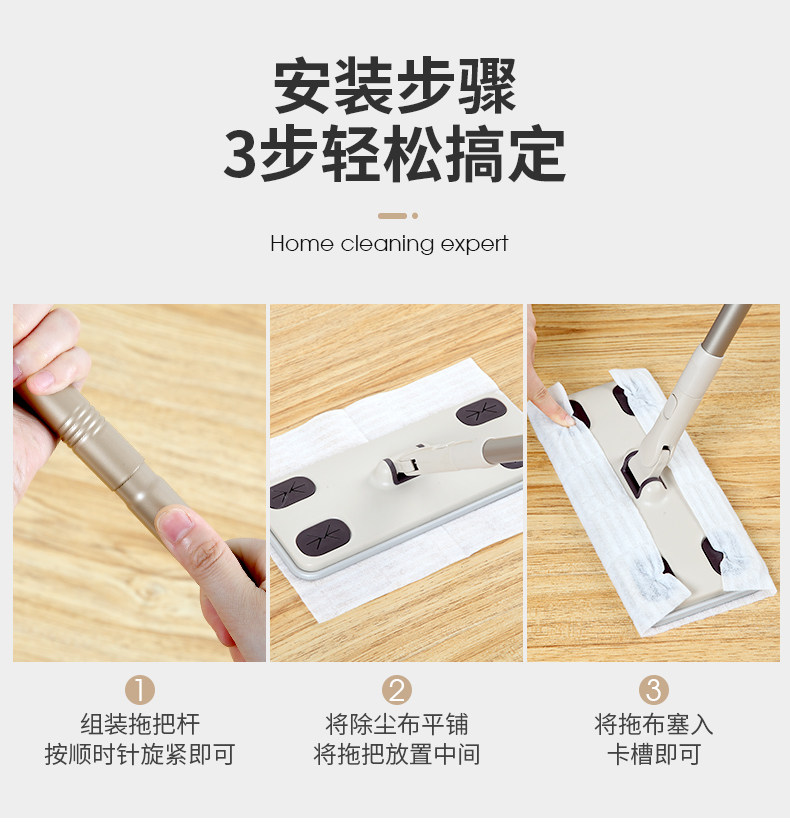 安装步骤
3步轻松搞定

Home cleaning expert

1
组装拖把杆
按顺时针旋紧即可

2
将除尘布平铺
将拖把放置中间

3
将拖布塞入
卡槽即可