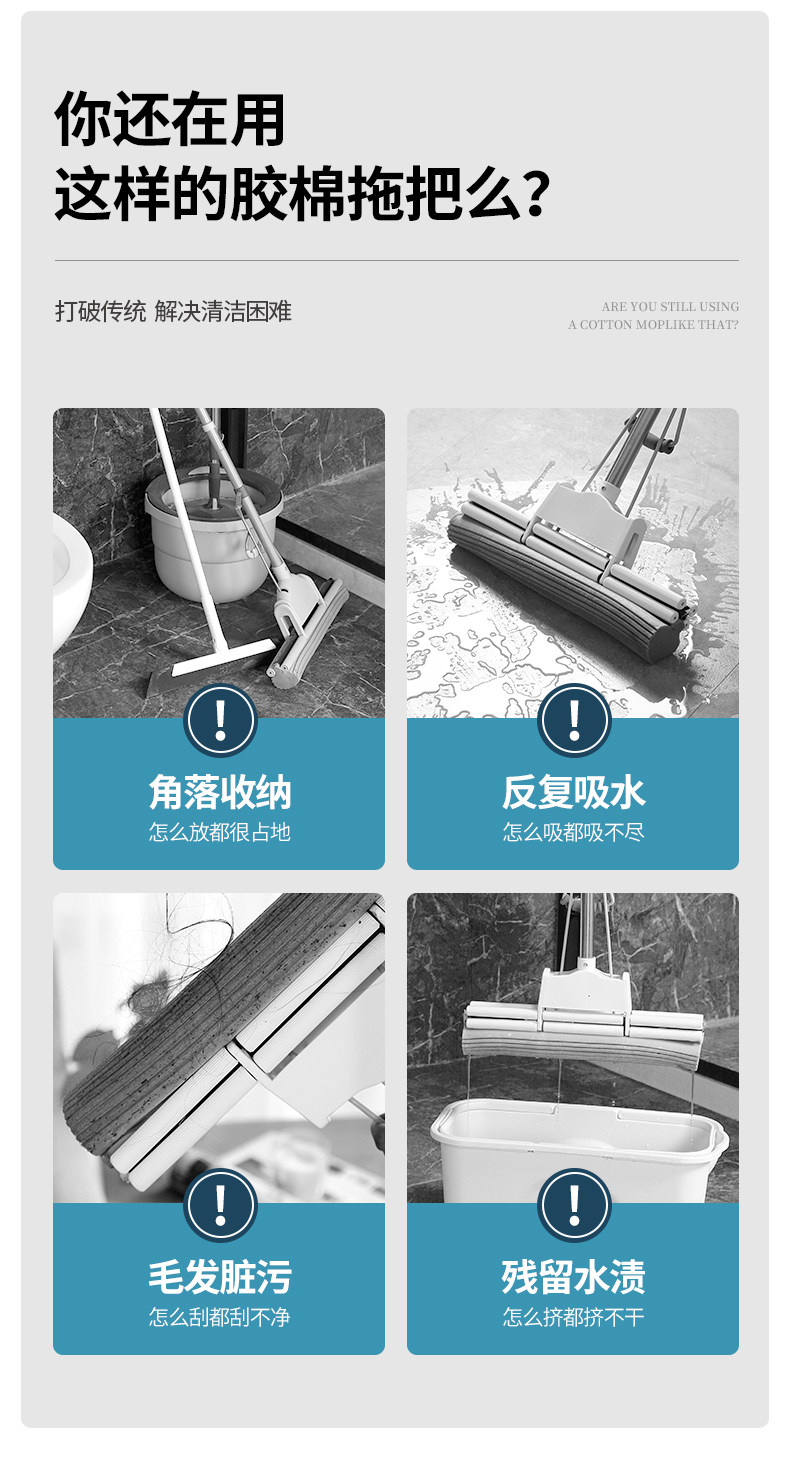 你还在用
这样的胶棉拖把么?

打破传统 解决清洁困难

ARE YOU STILL USING
A COTTON MOPLIKE THAT?

!
角落收纳
怎么放都很占地

!
反复吸水
怎么吸都吸不尽

!
毛发脏污
怎么刮都刮不净

!
残留水渍
怎么挤都挤不干