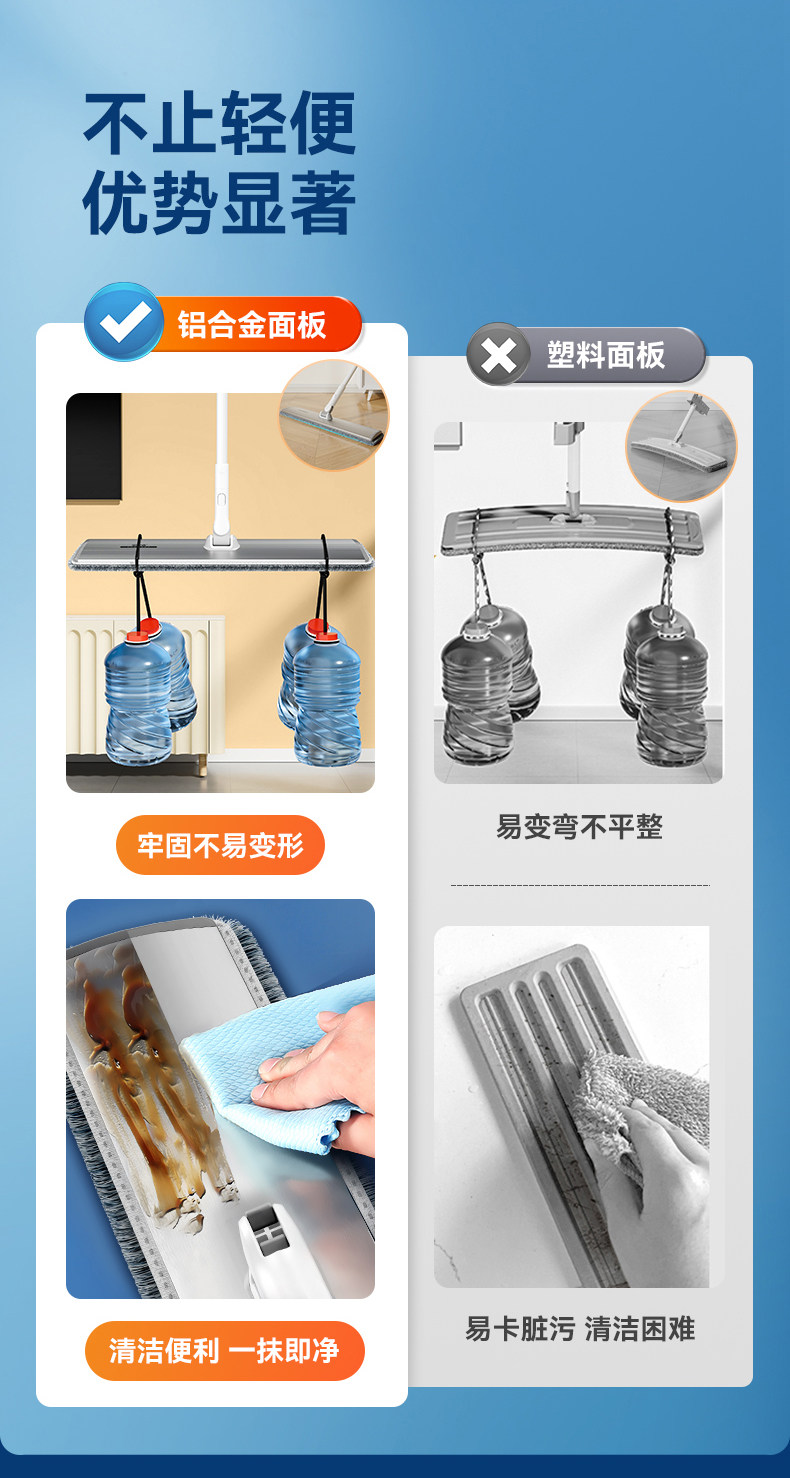 不止轻便
优势显著

铝合金面板

牢固不易变形

清洁便利 一抹即净

塑料面板

易变弯不平整

易卡脏污 清洁困难