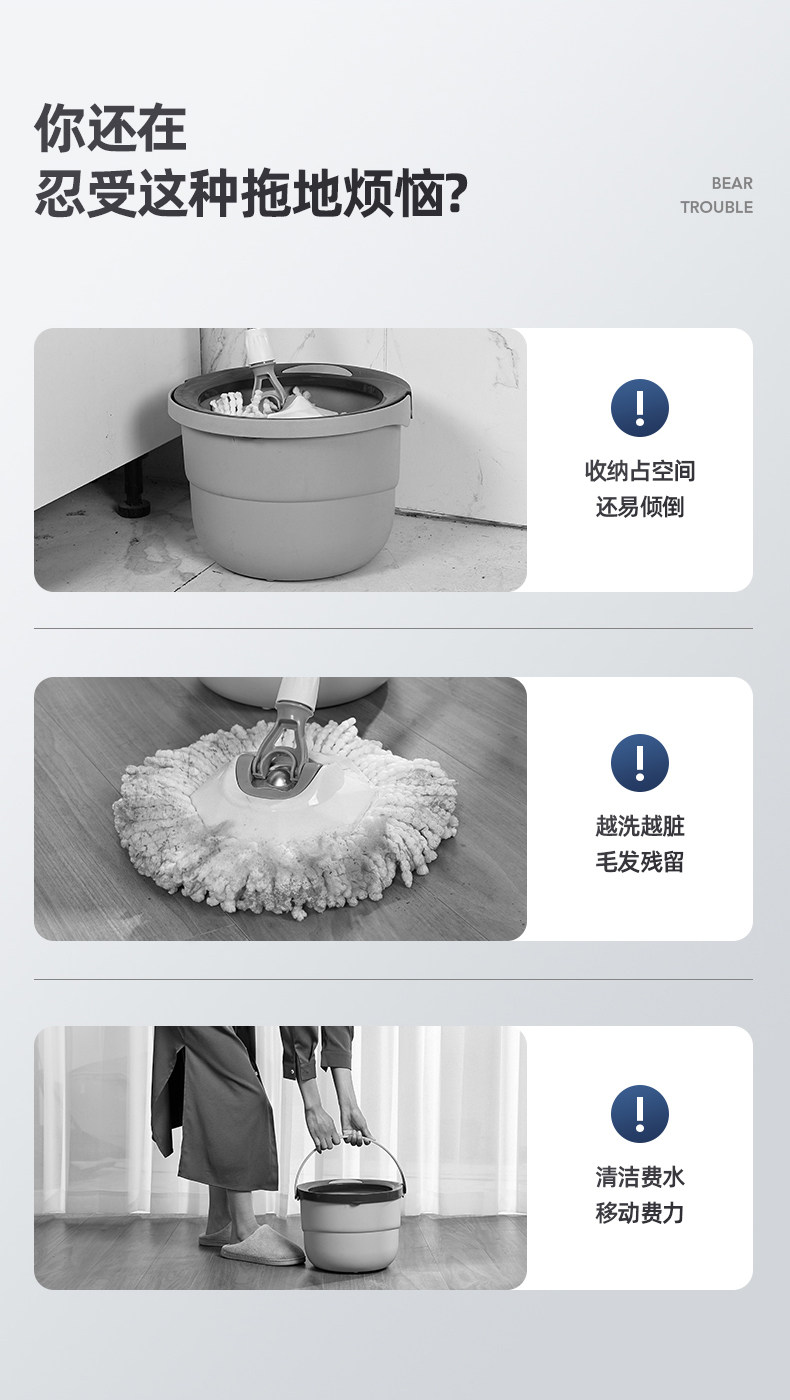 你还在
忍受这种拖地烦恼?

BEAR
TROUBLE

!
收纳占空间
还易倾倒

!
越洗越脏
毛发残留

!
清洁费水
移动费力