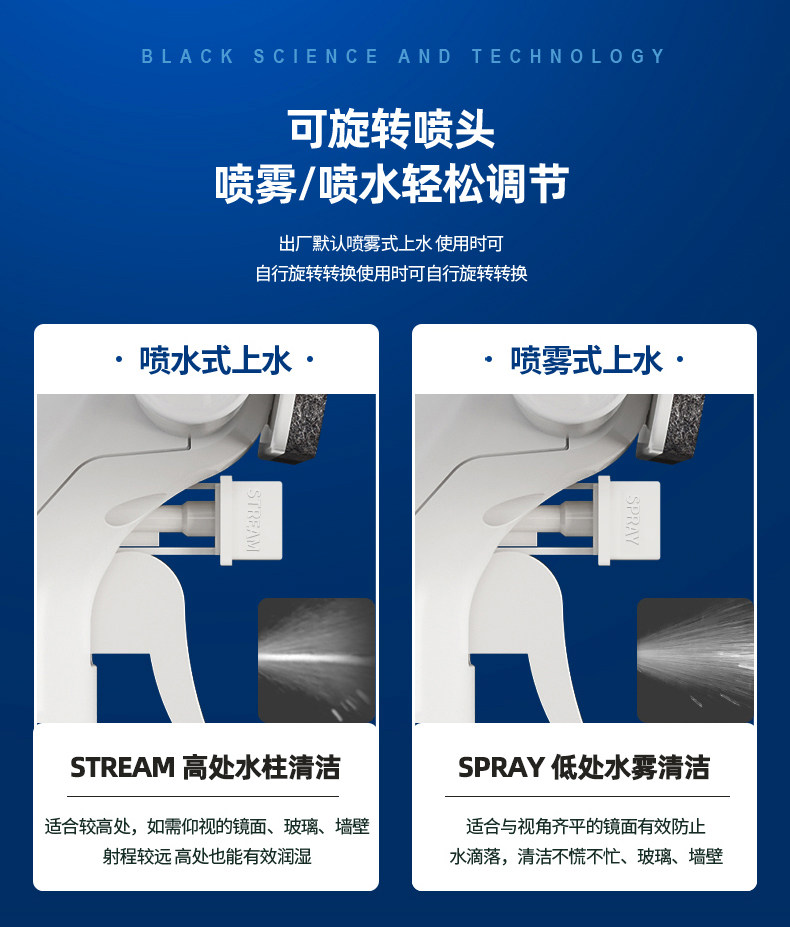 BLACK SCIENCE AND TECHNOLOGY

可旋转喷头
喷雾/喷水轻松调节

出厂默认喷雾式上水 使用时可
自行旋转转换使用时可自行旋转转换

· 喷水式上水 ·

STREAM

STREAM 高处水柱清洁

适合较高处，如需仰视的镜面、玻璃、墙壁
射程较远 高处也能有效润湿

· 喷雾式上水 ·

SPRAY

SPRAY 低处水雾清洁

适合与视角齐平的镜面有效防止
水滴落，清洁不慌不忙、玻璃、墙壁