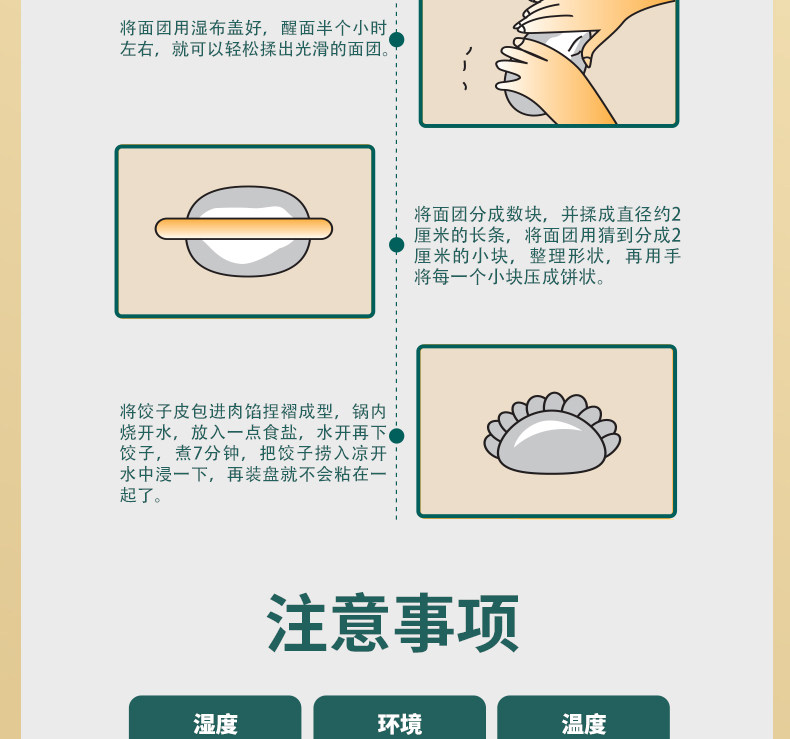 将面团用湿布盖好，醒面半个小时左右，就可以轻松揉出光滑的面团。

将面团分成数块，并揉成直径约2厘米的长条，将面团用猜到分成2厘米的小块，整理形状，再用手将每一个小块压成饼状。

将饺子皮包进肉馅捏褶成型，锅内烧开水，放入一点食盐，水开再下饺子，煮7分钟，把饺子捞入凉开水中浸一下，再装盘就不会粘在一起了。

注意事项

湿度

环境

温度