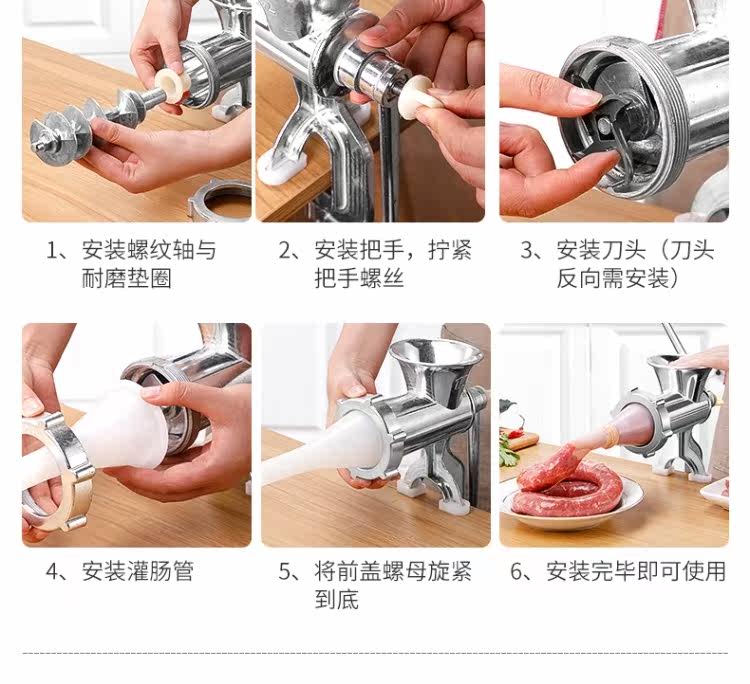 1、安装螺纹轴与耐磨垫圈

2、安装把手，拧紧把手螺丝

3、安装刀头（刀头反向需安装）

4、安装灌肠管

5、将前盖螺母旋紧到底

6、安装完毕即可使用