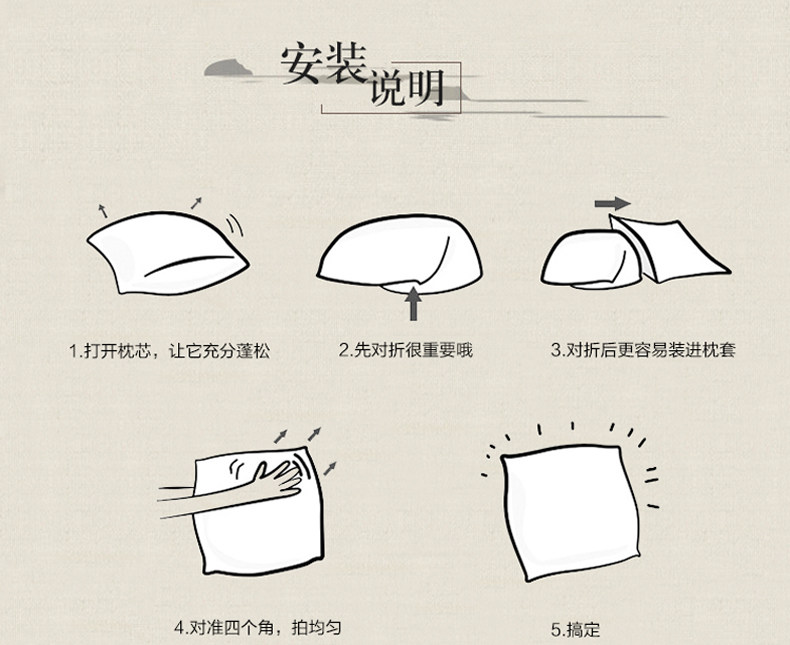 安装说明

1.打开枕芯，让它充分蓬松

2.先对折很重要哦

3.对折后更容易装进枕套

4.对准四个角，拍均匀

5.搞定