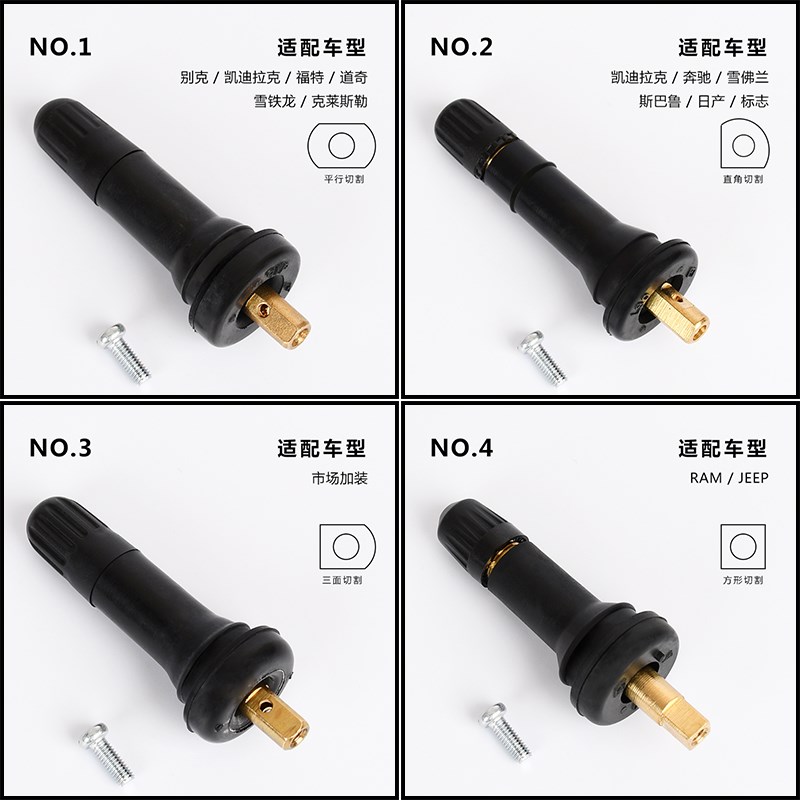 NO.1

适配车型

别克 / 凯迪拉克 / 福特 / 道奇
雪铁龙 / 克莱斯勒

平行切割

NO.2

适配车型

凯迪拉克 / 奔驰 / 雪佛兰
斯巴鲁 / 日产 / 标志

直角切割

NO.3

适配车型

市场加装

三面切割

NO.4

适配车型

RAM / JEEP

方形切割