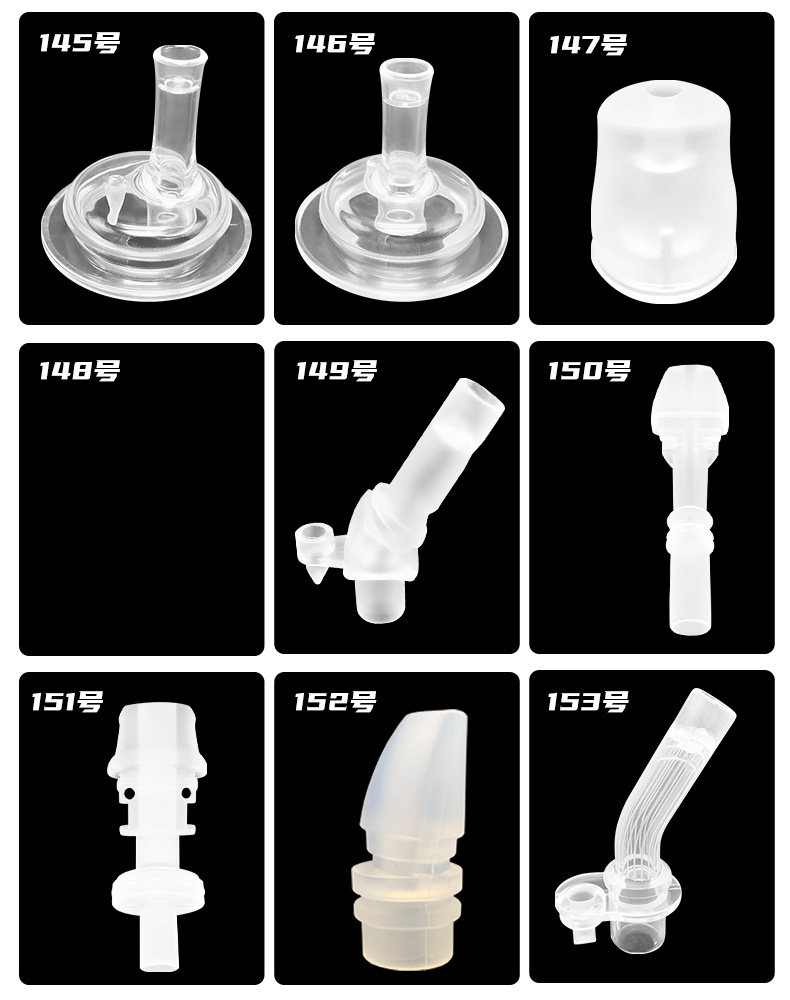 145号

146号

147号

148号

149号

150号

151号

152号

153号