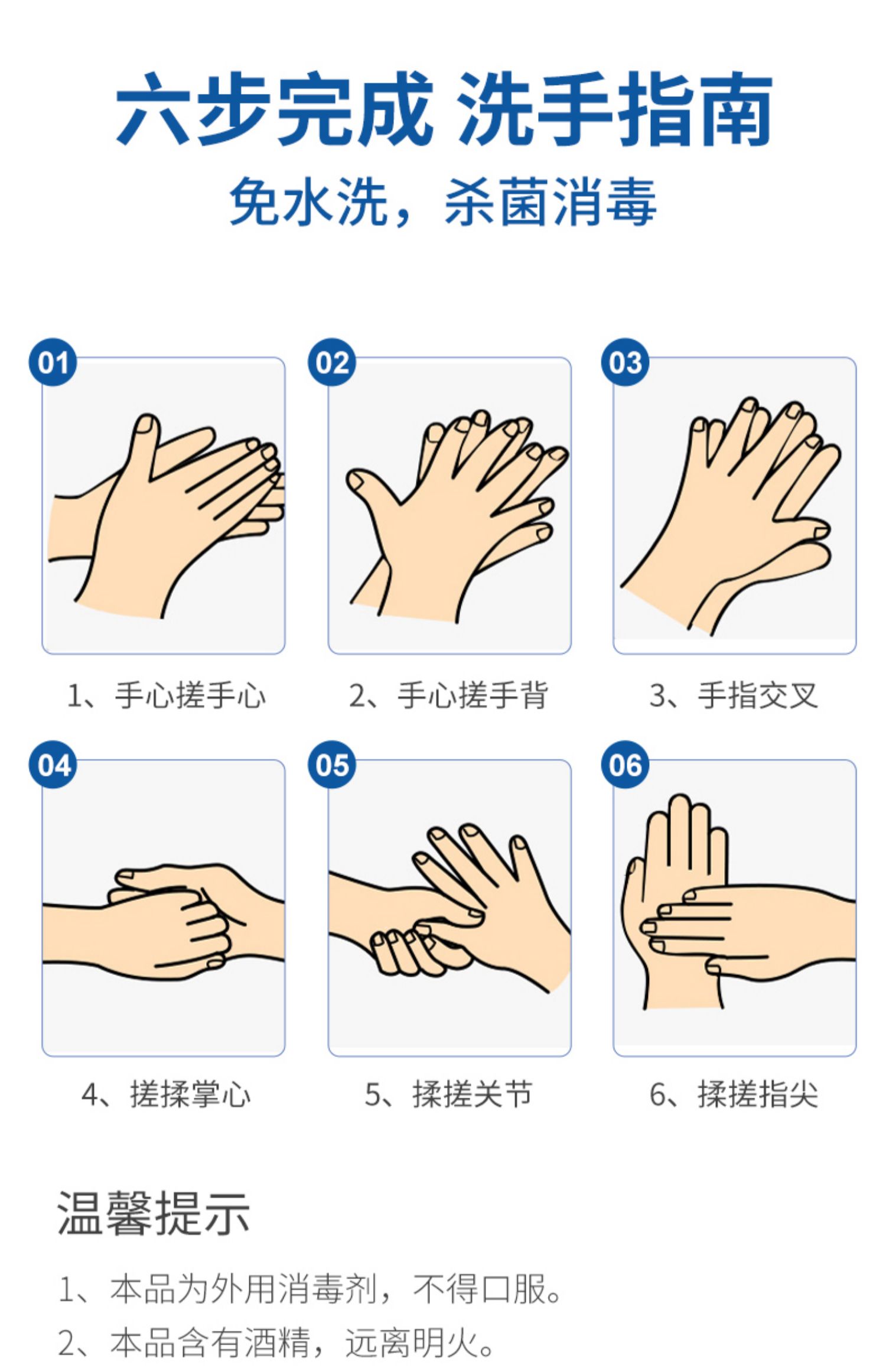 六步完成 洗手指南

免水洗，杀菌消毒

01

1、手心搓手心

02

2、手心搓手背

03

3、手指交叉

04

4、搓揉掌心

05

5、揉搓关节

06

6、揉搓指尖

温馨提示

1、本品为外用消毒剂，不得口服。

2、本品含有酒精，远离明火。