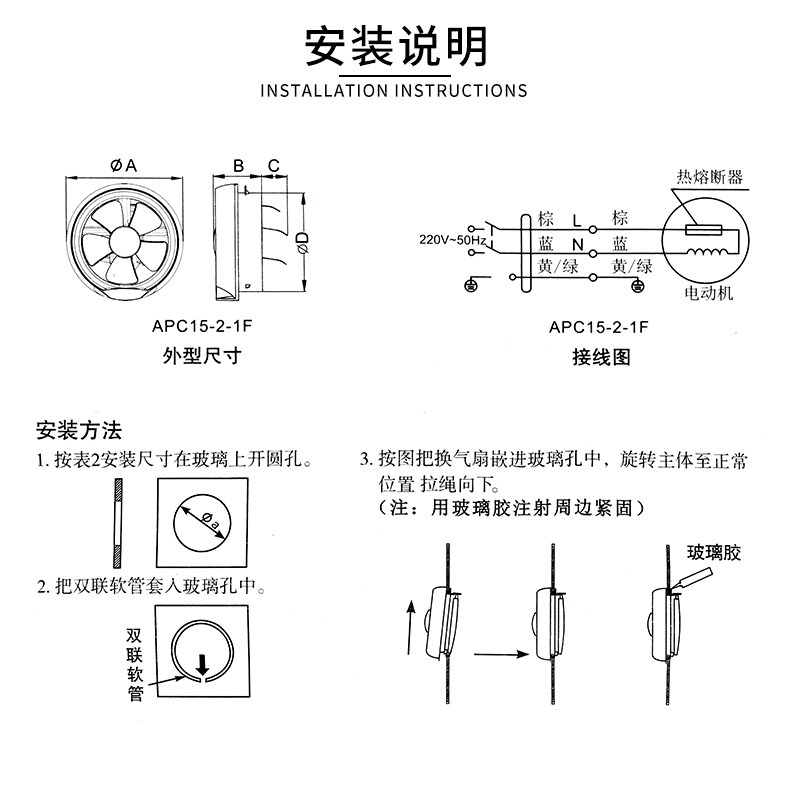 安装说明

INSTALLATION INSTRUCTIONS

ØA

B C

ØD

APC15-2-1F

外型尺寸

热熔断器

220V~50Hz

棕 L 棕

蓝 N 蓝

黄/绿 黄/绿

电动机

APC15-2-1F

接线图

安装方法

1. 按表2安装尺寸在玻璃上开圆孔。

Øa

2. 把双联软管套入玻璃孔中。

双联软管

3. 按图把换气扇嵌进玻璃孔中，旋转主体至正常位置 拉绳向下。

（注：用玻璃胶注射周边紧固）

玻璃胶