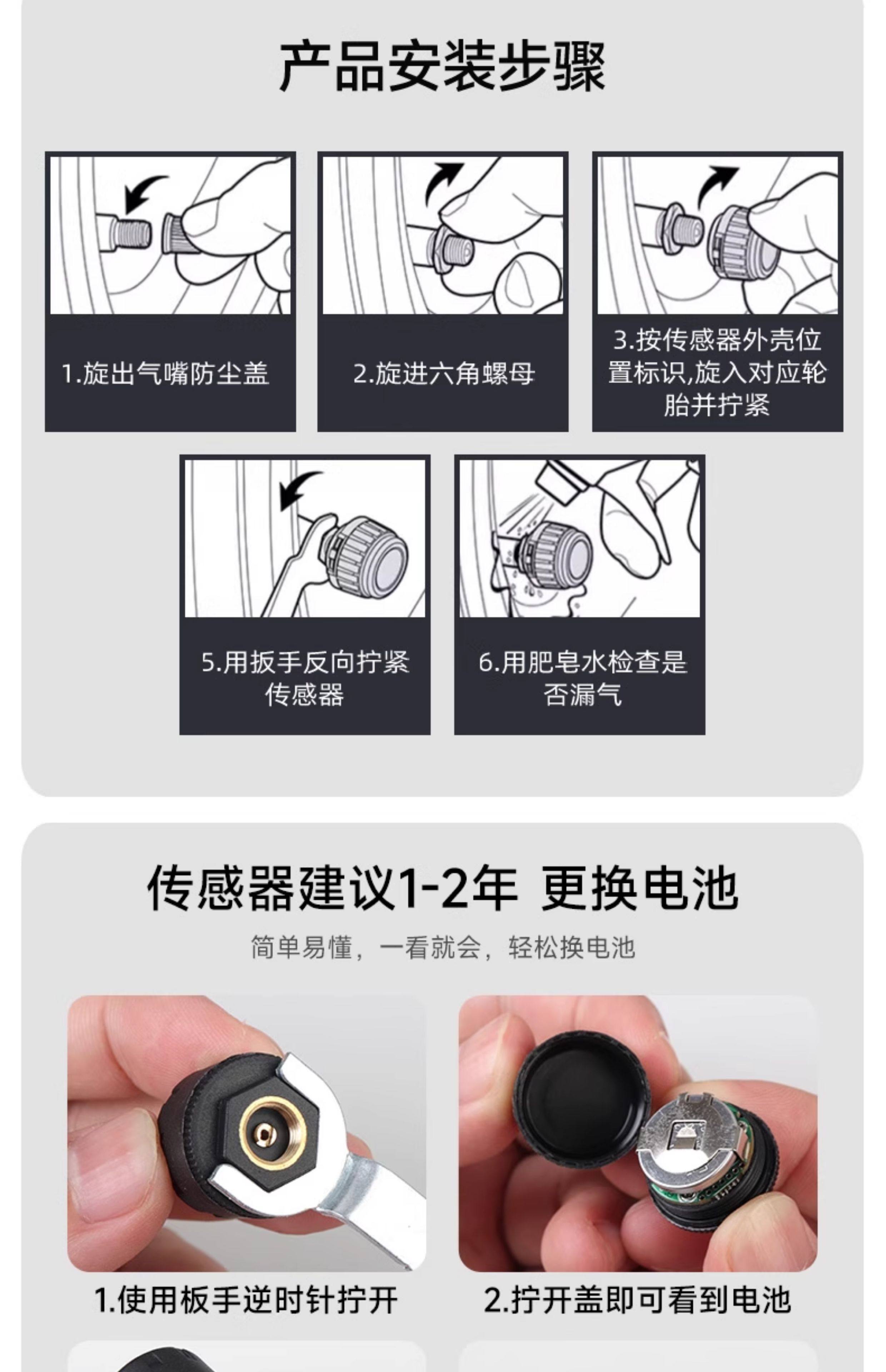 产品安装步骤

1.旋出气嘴防尘盖

2.旋进六角螺母

3.按传感器外壳位置标识,旋入对应轮胎并拧紧

5.用扳手反向拧紧传感器

6.用肥皂水检查是否漏气

传感器建议1-2年 更换电池

简单易懂，一看就会，轻松换电池

1.使用板手逆时针拧开

2.拧开盖即可看到电池