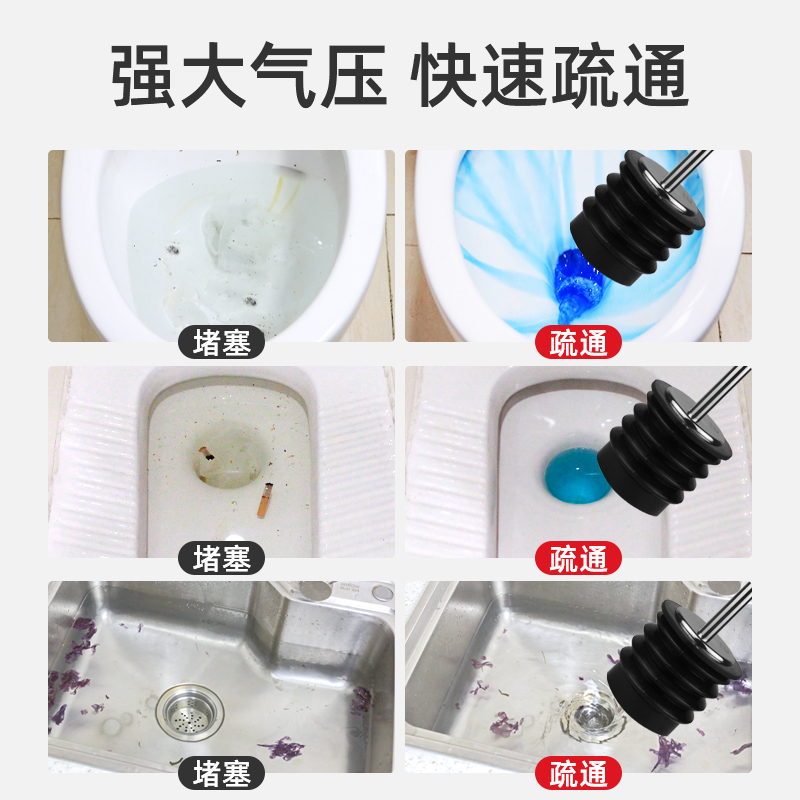 强大气压 快速疏通

堵塞

疏通

堵塞

疏通

堵塞

疏通