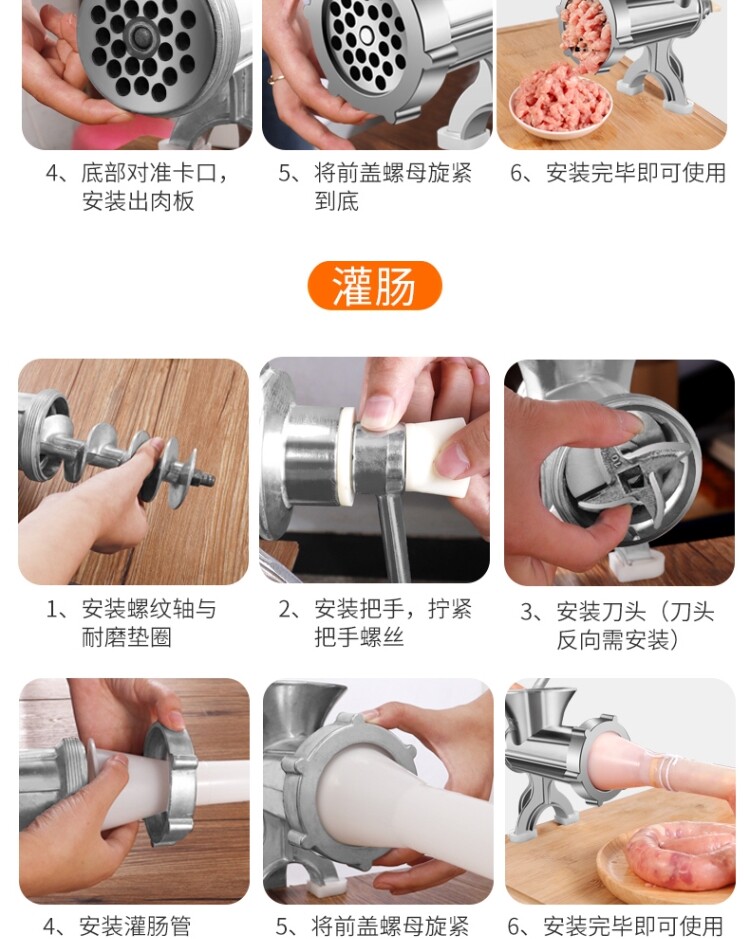 4、底部对准卡口，安装出肉板

5、将前盖螺母旋紧到底

6、安装完毕即可使用

灌肠

1、安装螺纹轴与耐磨垫圈

2、安装把手，拧紧把手螺丝

3、安装刀头（刀头反向需安装）

4、安装灌肠管

5、将前盖螺母旋紧

6、安装完毕即可使用