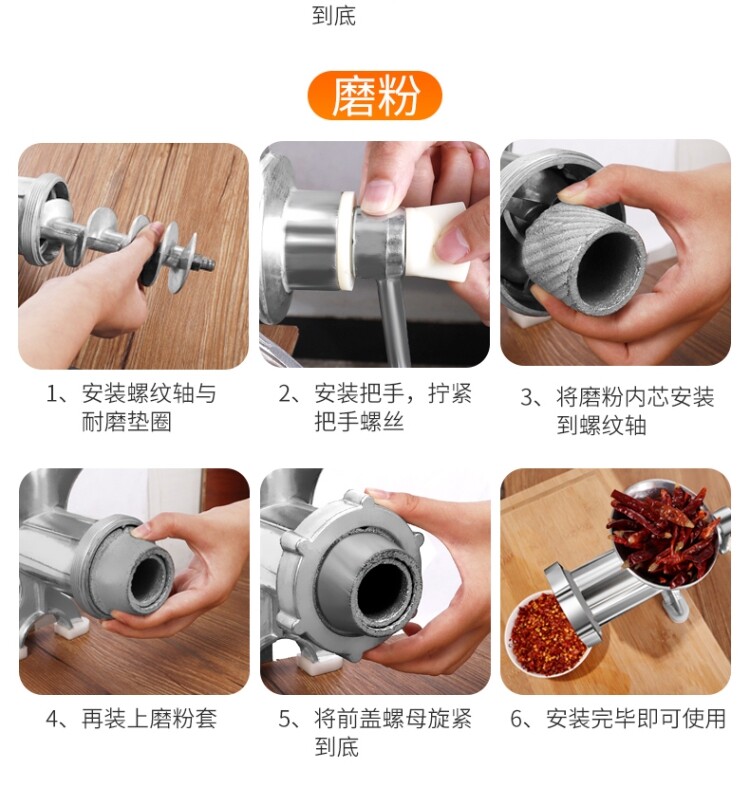 到底

磨粉

1、安装螺纹轴与耐磨垫圈

2、安装把手，拧紧把手螺丝

3、将磨粉内芯安装到螺纹轴

4、再装上磨粉套

5、将前盖螺母旋紧到底

6、安装完毕即可使用