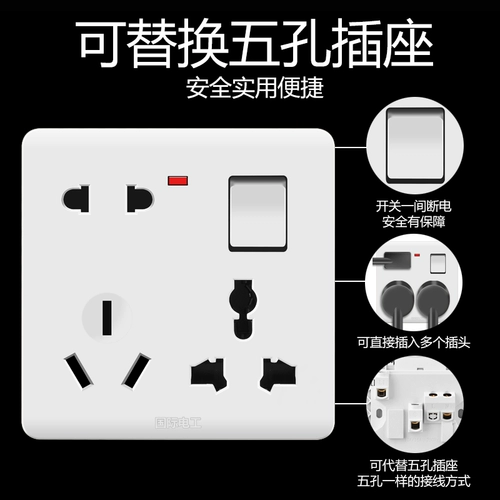 可替换五孔插座
安全实用便捷

开关一间断电
安全有保障

可直接插入多个插头

可代替五孔插座
五孔一样的接线方式

国际电工