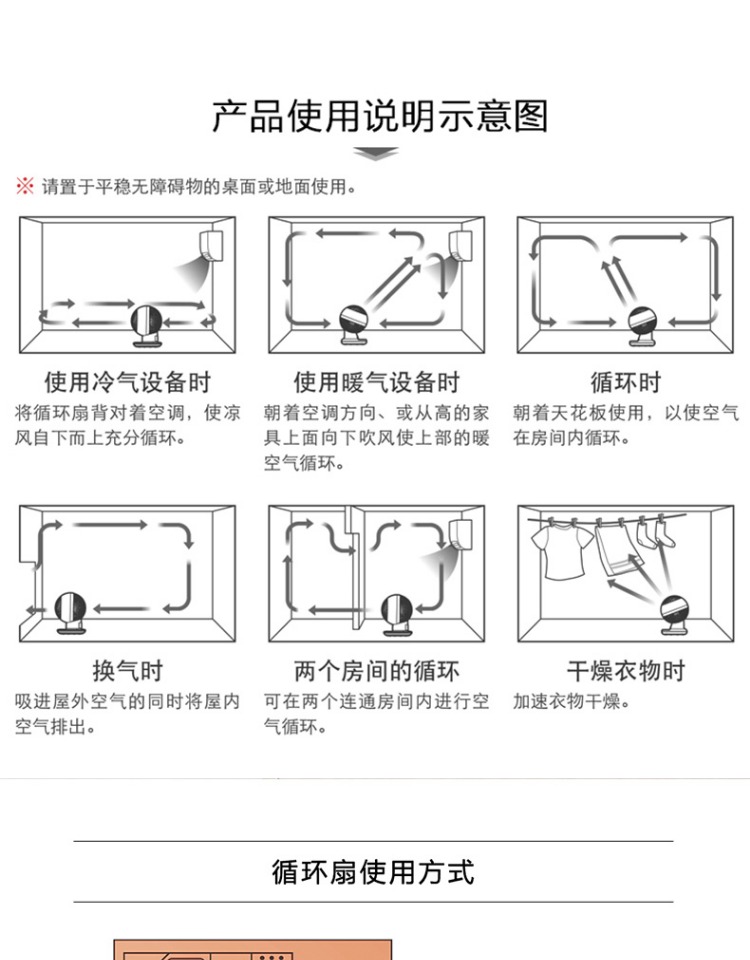 产品使用说明示意图

※ 请置于平稳无障碍物的桌面或地面使用。

使用冷气设备时
将循环扇背对着空调，使凉风自下而上充分循环。

使用暖气设备时
朝着空调方向、或从高的家具上面向下吹风使上部的暖空气循环。

循环时
朝着天花板使用，以使空气在房间内循环。

换气时
吸进屋外空气的同时将屋内空气排出。

两个房间的循环
可在两个连通房间内进行空气循环。

干燥衣物时
加速衣物干燥。

循环扇使用方式