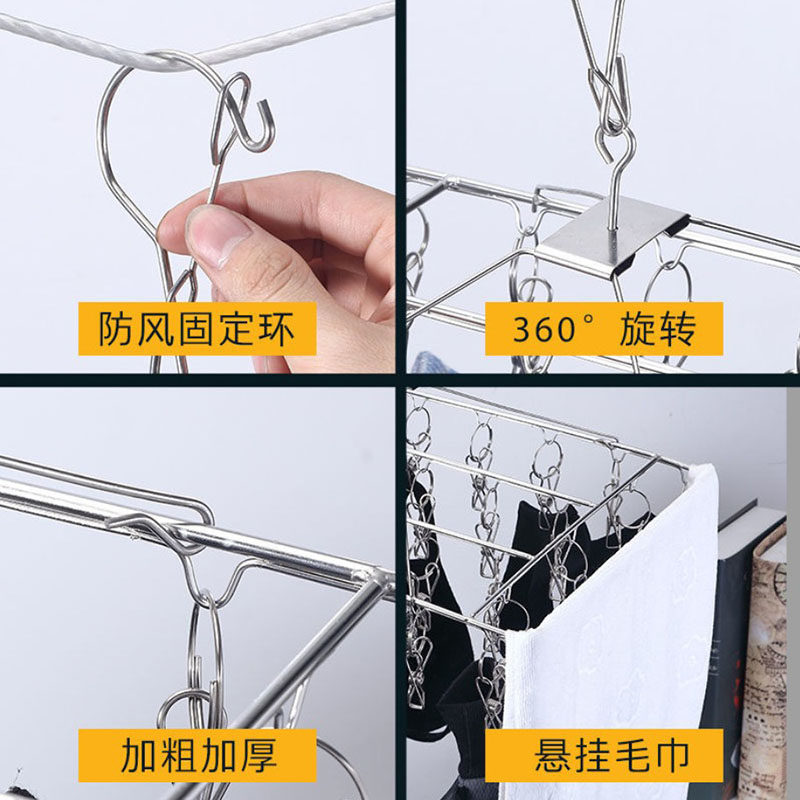 防风固定环

360° 旋转

加粗加厚

悬挂毛巾