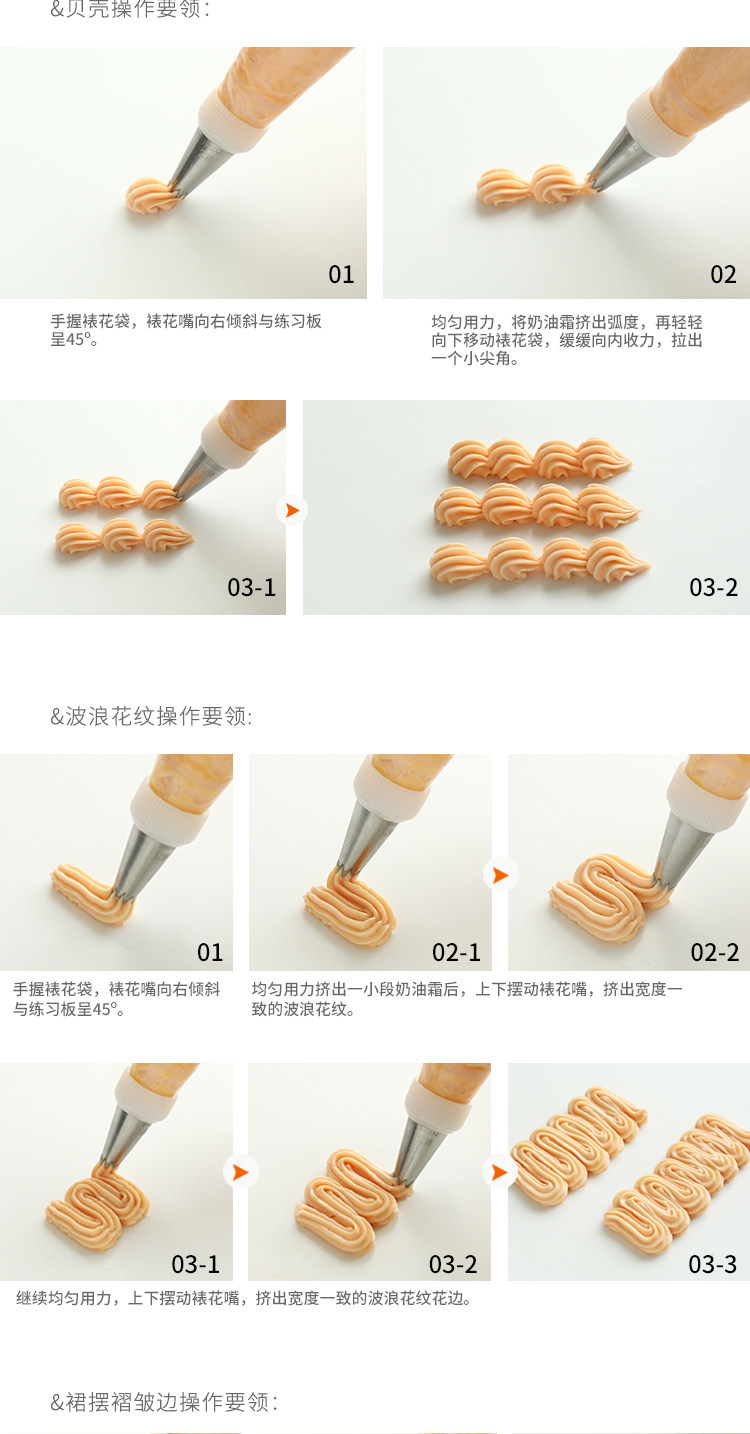 &贝壳操作要领:

01

02

手握裱花袋，裱花嘴向右倾斜与练习板呈45°。

均匀用力，将奶油霜挤出弧度，再轻轻向下移动裱花袋，缓缓向内收力，拉出一个小尖角。

03-1

03-2

&波浪花纹操作要领:

01

02-1

02-2

手握裱花袋，裱花嘴向右倾斜与练习板呈45°。

均匀用力挤出一小段奶油霜后，上下摆动裱花嘴，挤出宽度一致的波浪花纹。

03-1

03-2

03-3

继续均匀用力，上下摆动裱花嘴，挤出宽度一致的波浪花纹花边。

&裙摆褶皱边操作要领: