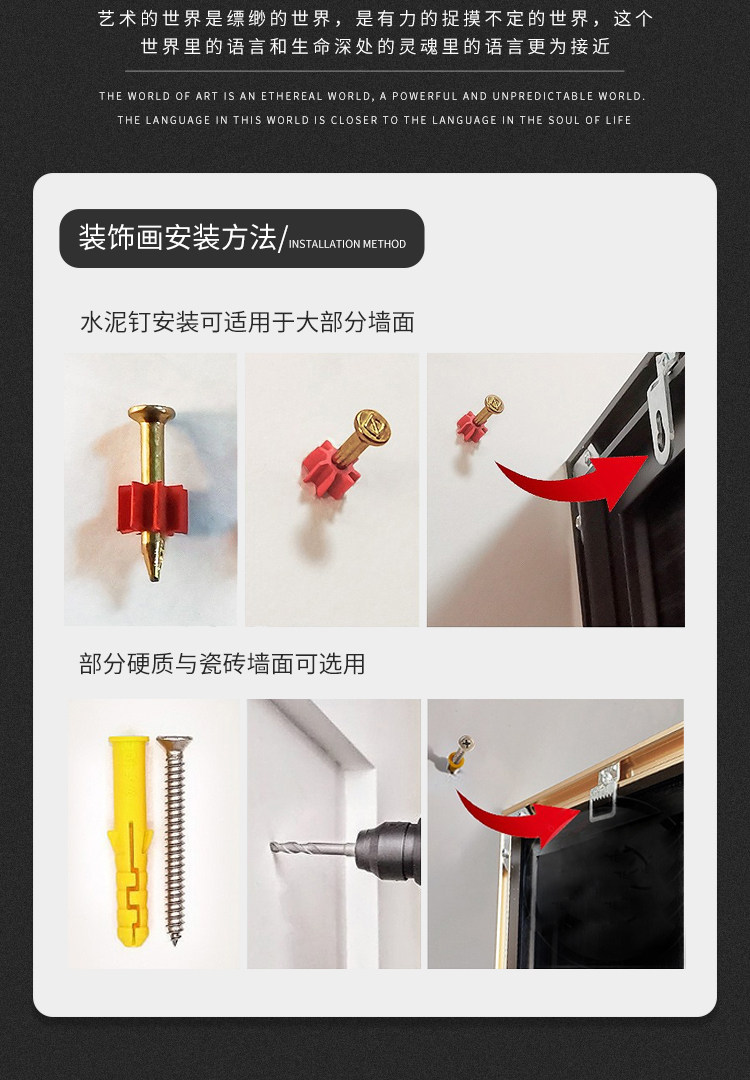 艺术的世界是缥缈的世界，是有力的捉摸不定的世界，这个世界里的语言和生命深处的灵魂里的语言更为接近

THE WORLD OF ART IS AN ETHEREAL WORLD, A POWERFUL AND UNPREDICTABLE WORLD. THE LANGUAGE IN THIS WORLD IS CLOSER TO THE LANGUAGE IN THE SOUL OF LIFE

装饰画安装方法/INSTALLATION METHOD

水泥钉安装可适用于大部分墙面

部分硬质与瓷砖墙面可选用