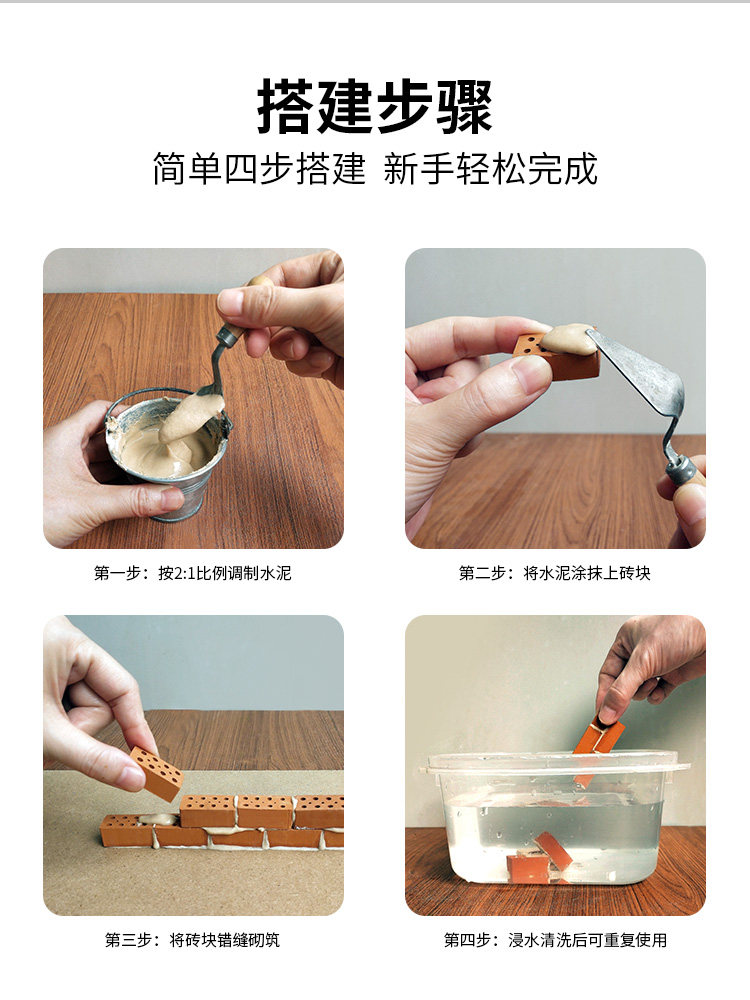 搭建步骤

简单四步搭建 新手轻松完成

第一步：按2:1比例调制水泥

第二步：将水泥涂抹上砖块

第三步：将砖块错缝砌筑

第四步：浸水清洗后可重复使用