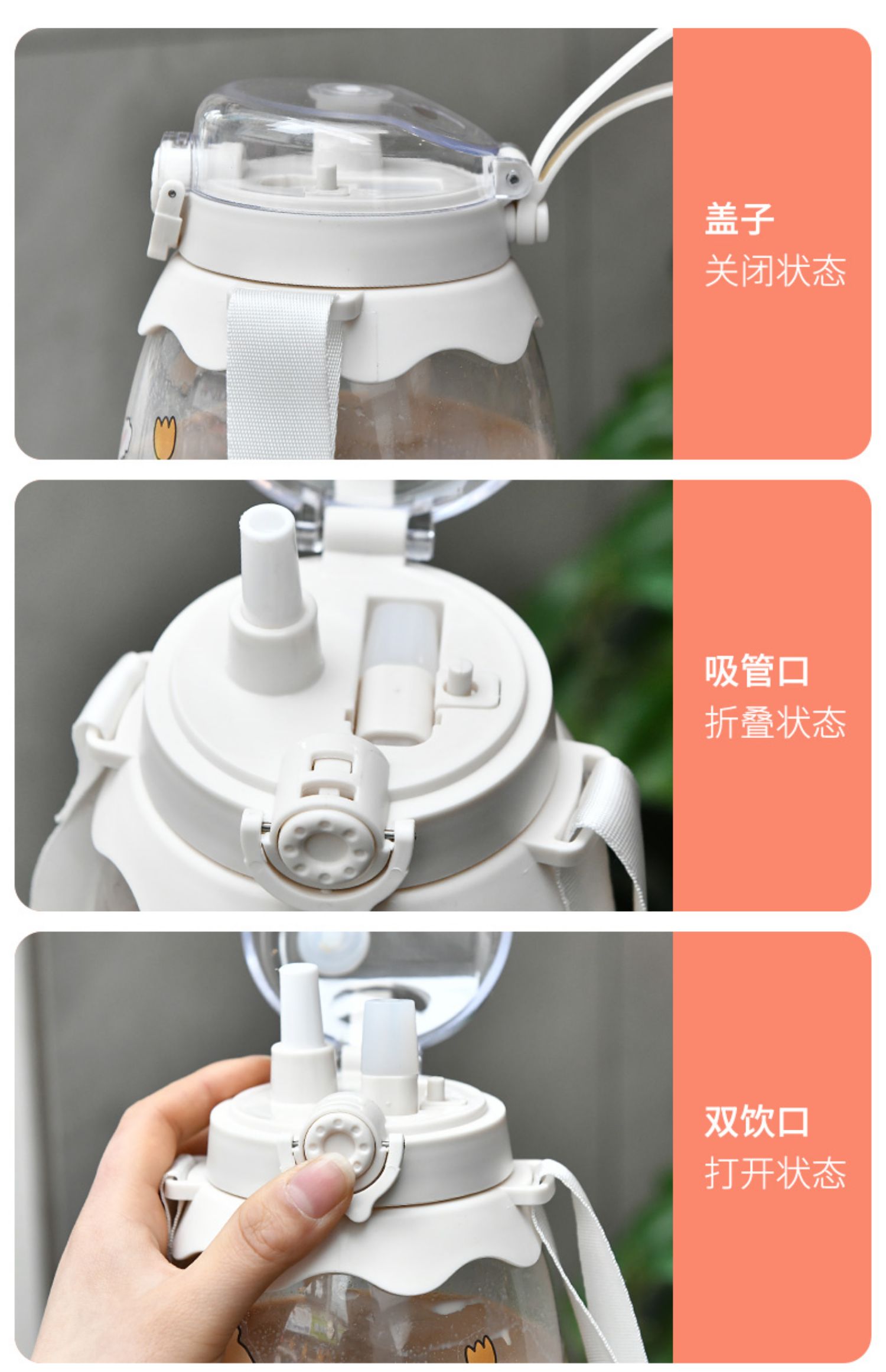 盖子
关闭状态

吸管口
折叠状态

双饮口
打开状态