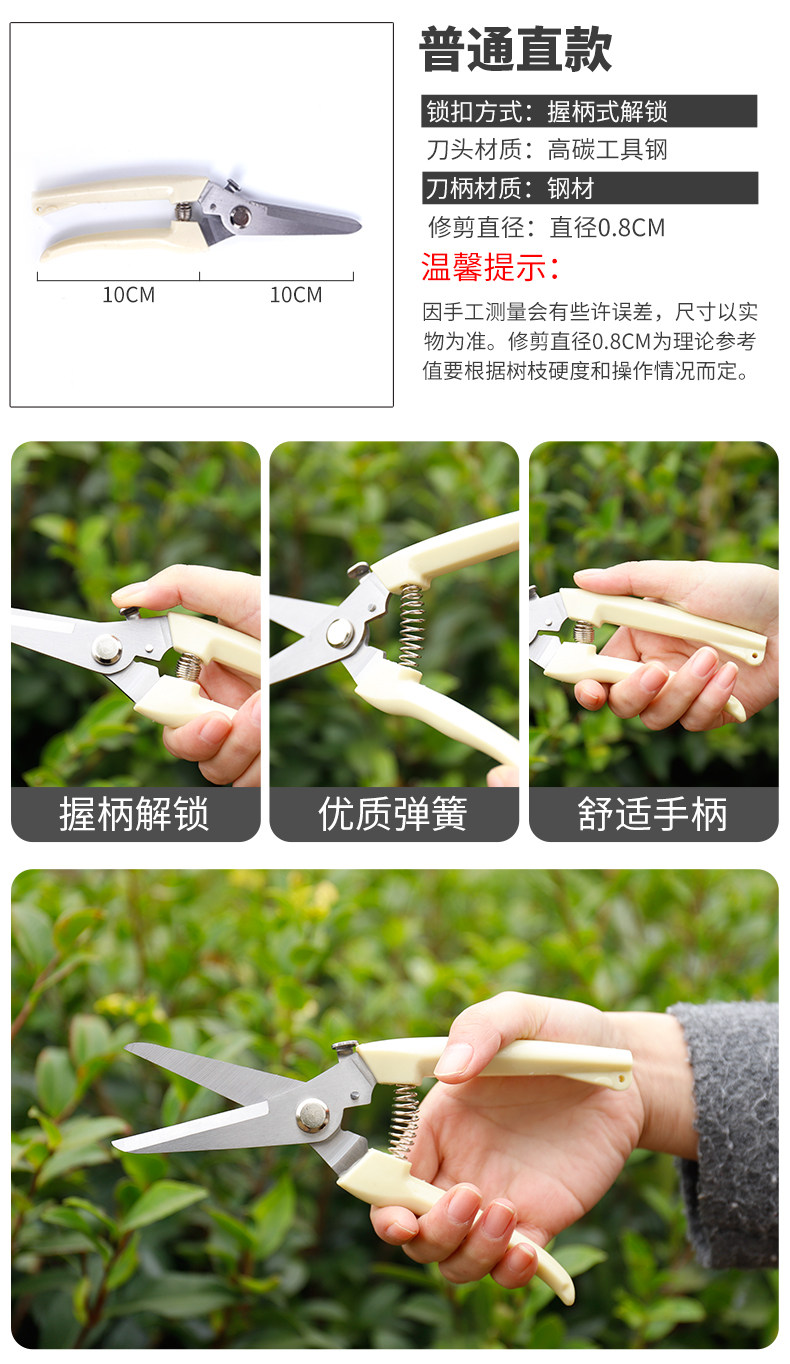 10CM 10CM

普通直款

锁扣方式：握柄式解锁
刀头材质：高碳工具钢
刀柄材质：钢材
修剪直径：直径0.8CM

温馨提示：

因手工测量会有些许误差，尺寸以实物为准。修剪直径0.8CM为理论参考值要根据树枝硬度和操作情况而定。

握柄解锁

优质弹簧

舒适手柄