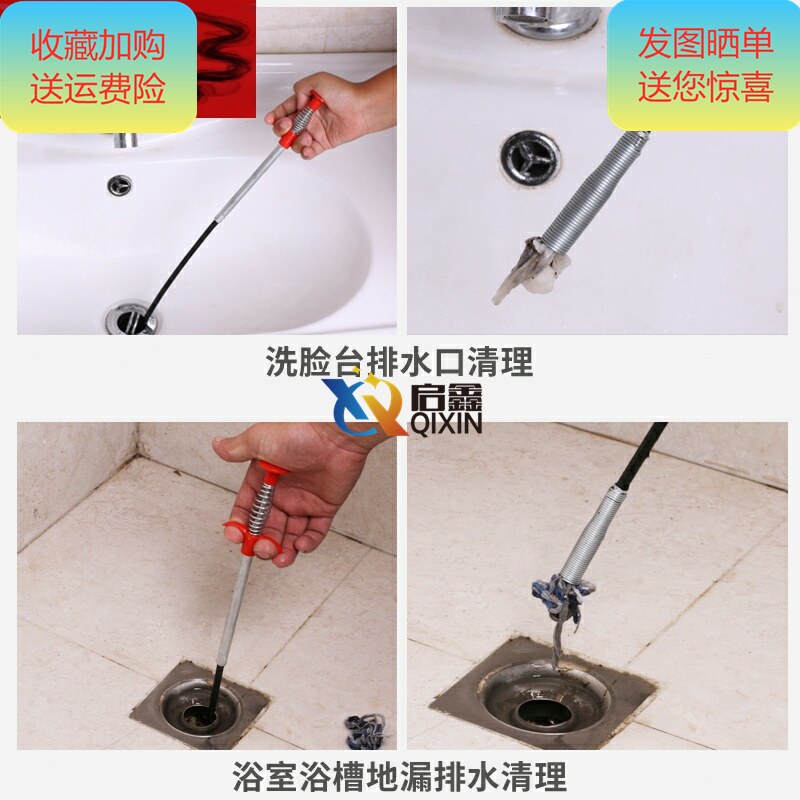 收藏加购
送运费险

发图晒单
送您惊喜

洗脸台排水口清理

启鑫
QIXIN

浴室浴槽地漏排水清理