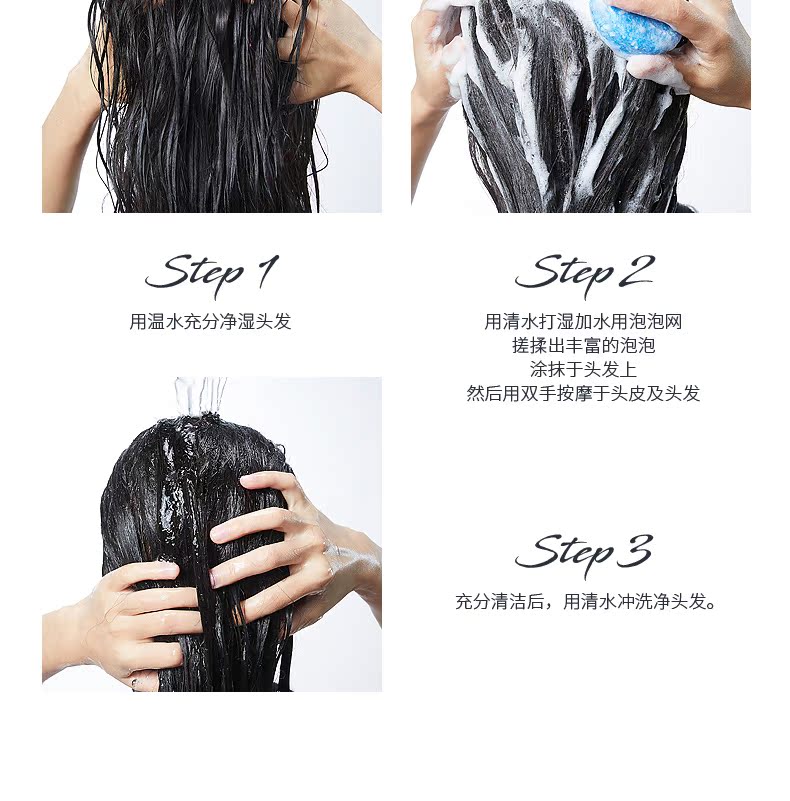 Step 1
用温水充分净湿头发

Step 2
用清水打湿加水用泡泡网
搓揉出丰富的泡泡
涂抹于头发上
然后用双手按摩于头皮及头发

Step 3
充分清洁后，用清水冲洗净头发。