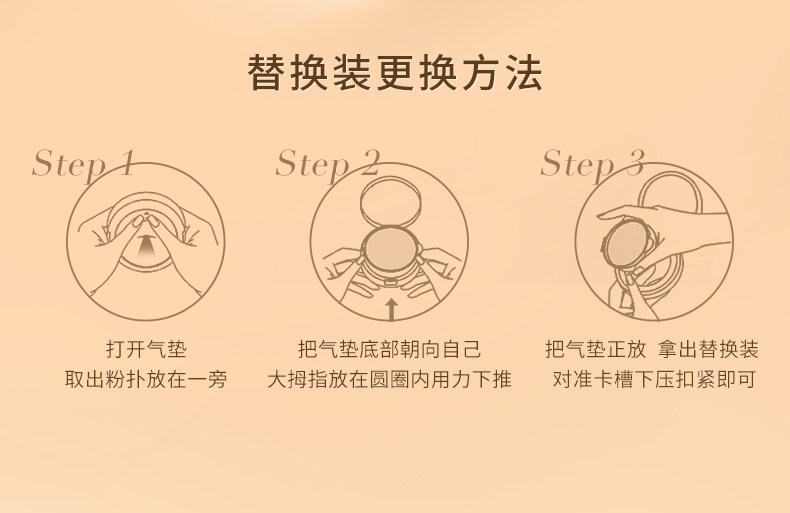 替换装更换方法

Step 1

打开气垫
取出粉扑放在一旁

Step 2

把气垫底部朝向自己
大拇指放在圆圈内用力下推

Step 3

把气垫正放 拿出替换装
对准卡槽下压扣紧即可