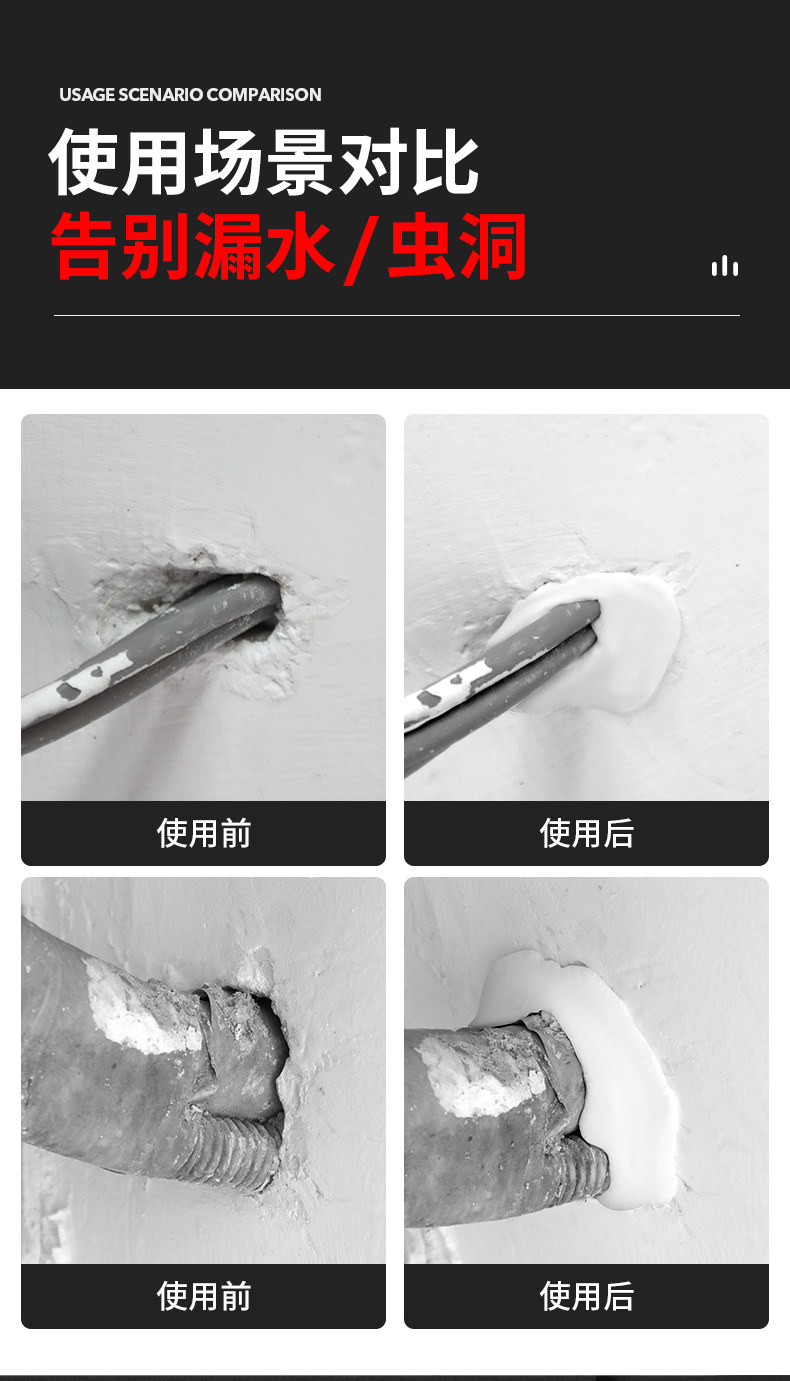 USAGE SCENARIO COMPARISON

使用场景对比

告别漏水/虫洞

使用前

使用后

使用前

使用后