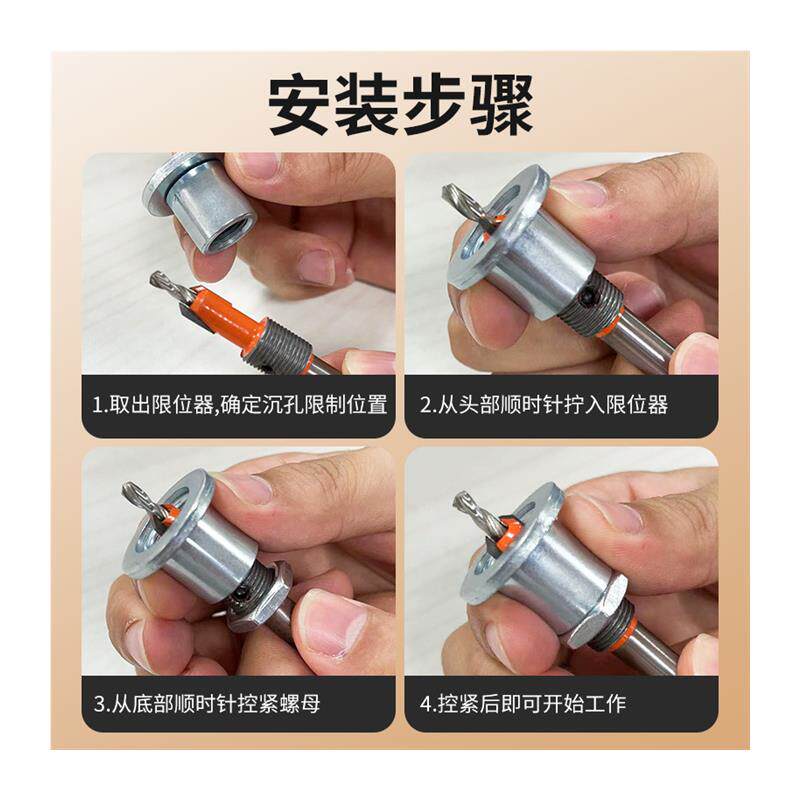 安装步骤

1.取出限位器,确定沉孔限制位置

2.从头部顺时针拧入限位器

3.从底部顺时针控紧螺母

4.控紧后即可开始工作