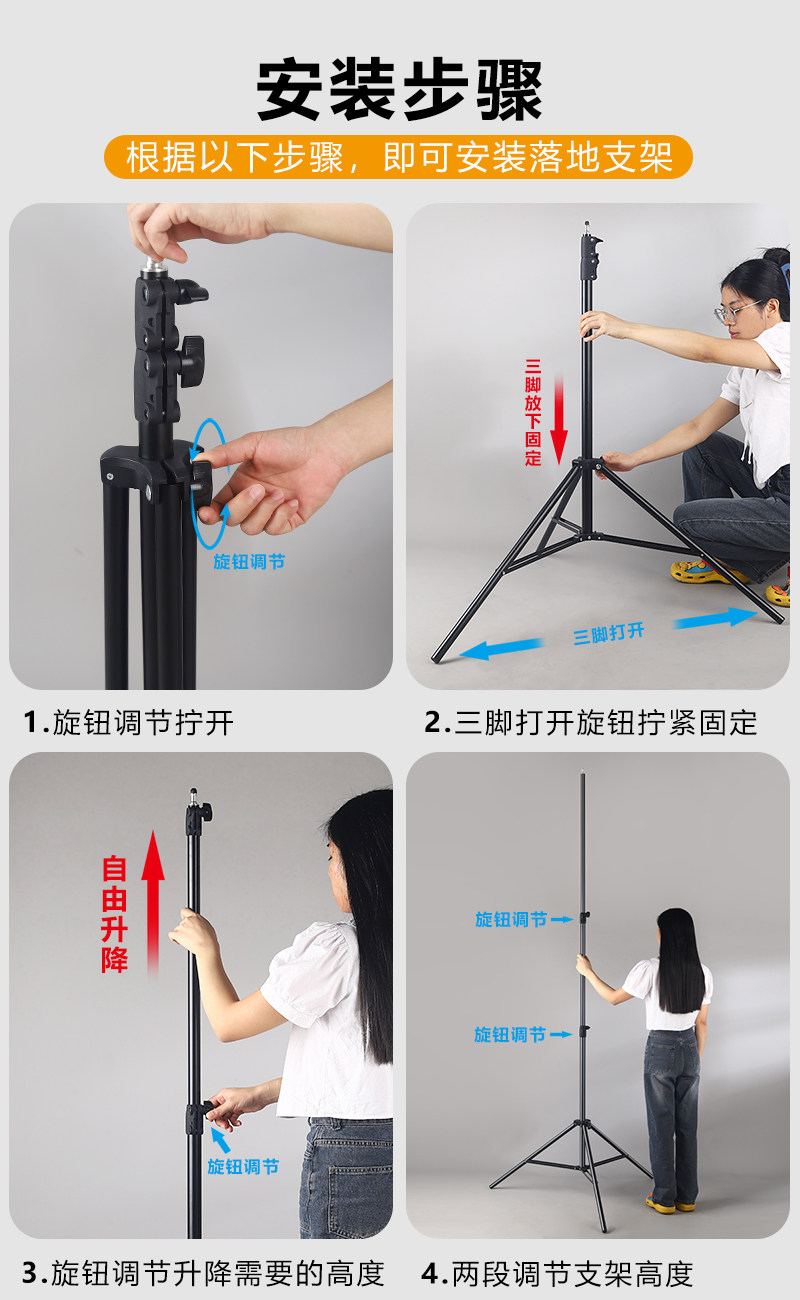 安装步骤

根据以下步骤，即可安装落地支架

旋钮调节

1.旋钮调节拧开

三脚放下固定

三脚打开

2.三脚打开旋钮拧紧固定

自由升降

旋钮调节

3.旋钮调节升降需要的高度

旋钮调节

旋钮调节

4.两段调节支架高度