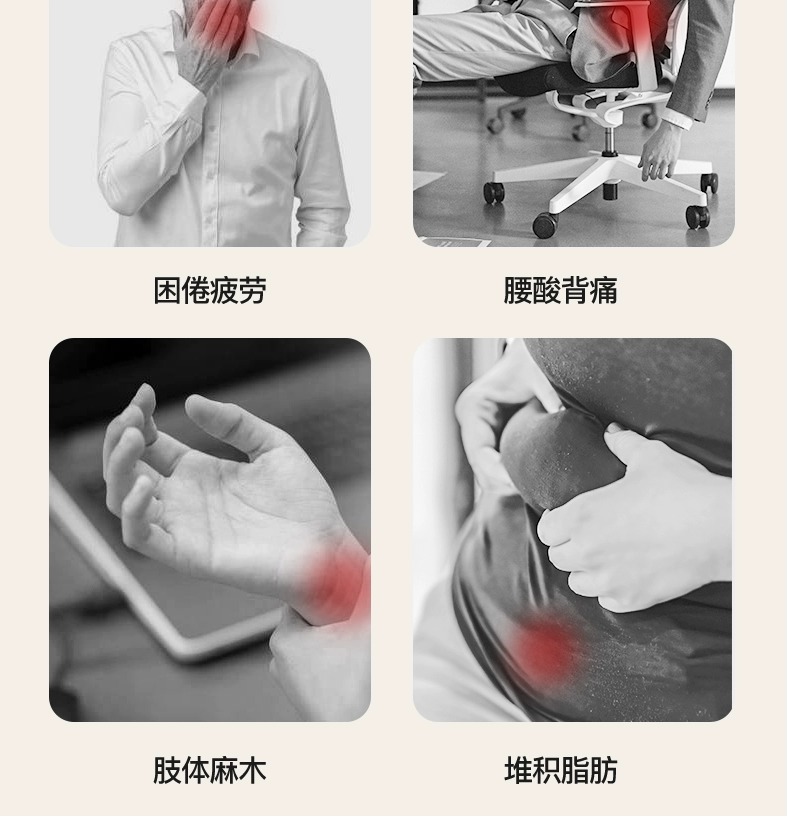 困倦疲劳

腰酸背痛

肢体麻木

堆积脂肪