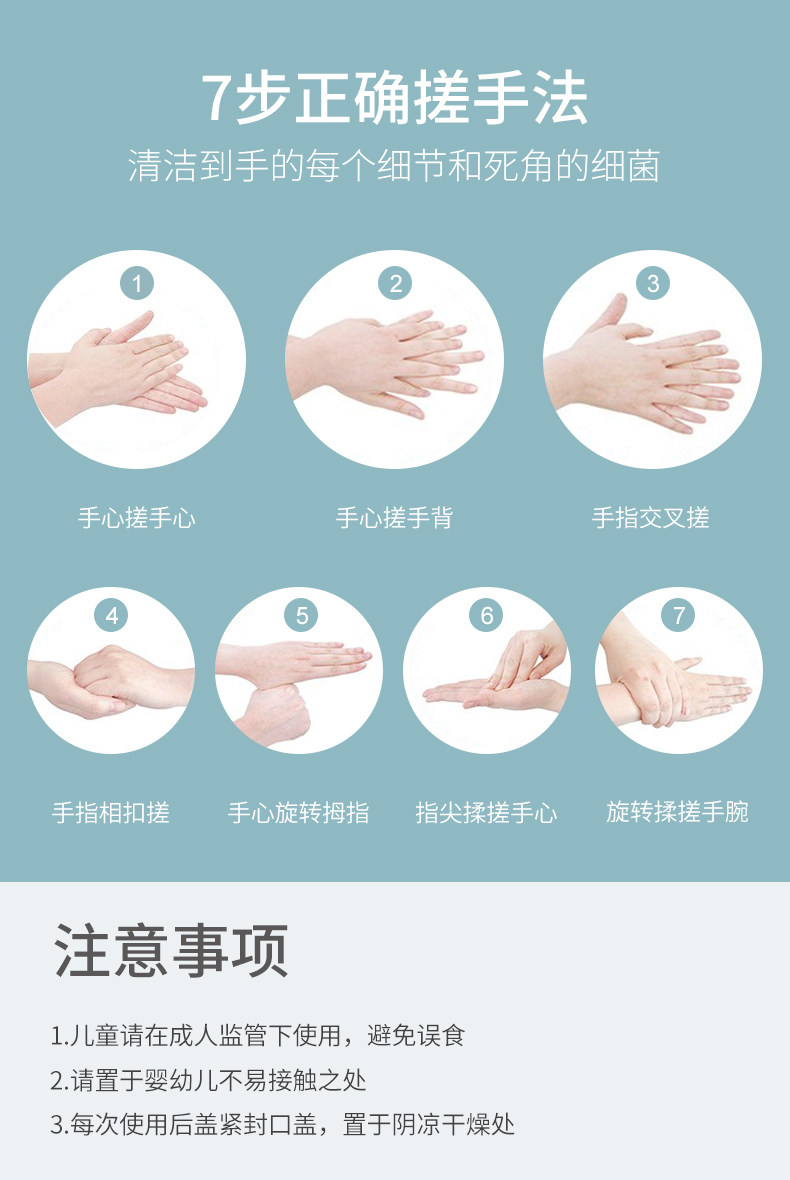 7步正确搓手法

清洁到手的每个细节和死角的细菌

1
手心搓手心

2
手心搓手背

3
手指交叉搓

4
手指相扣搓

5
手心旋转拇指

6
指尖揉搓手心

7
旋转揉搓手腕

注意事项

1.儿童请在成人监管下使用，避免误食

2.请置于婴幼儿不易接触之处

3.每次使用后盖紧封口盖，置于阴凉干燥处