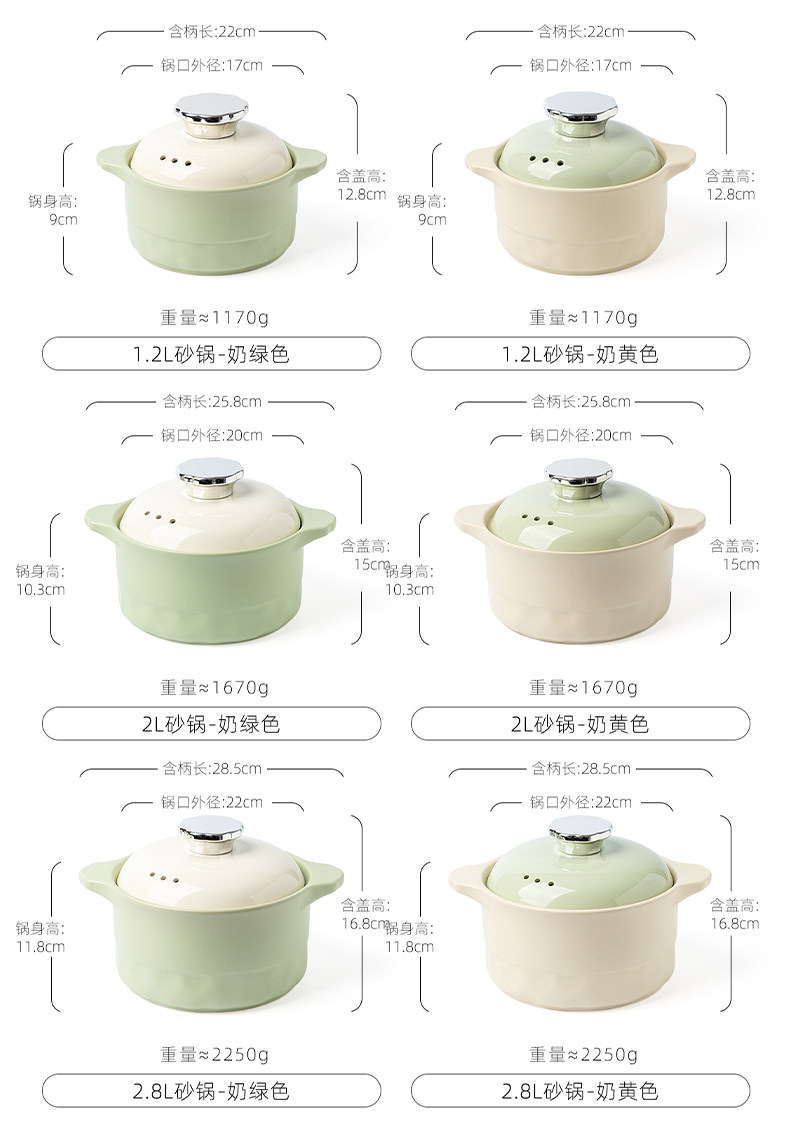 含柄长:22cm
锅口外径:17cm
锅身高:
9cm
含盖高:
12.8cm
重量≈1170g
1.2L砂锅-奶绿色

含柄长:22cm
锅口外径:17cm
锅身高:
9cm
含盖高:
12.8cm
重量≈1170g
1.2L砂锅-奶黄色

含柄长:25.8cm
锅口外径:20cm
锅身高:
10.3cm
含盖高:
15cm
重量≈1670g
2L砂锅-奶绿色

含柄长:25.8cm
锅口外径:20cm
锅身高:
10.3cm
含盖高:
15cm
重量≈1670g
2L砂锅-奶黄色

含柄长:28.5cm
锅口外径:22cm
锅身高:
11.8cm
含盖高:
16.8cm
重量≈2250g
2.8L砂锅-奶绿色

含柄长:28.5cm
锅口外径:22cm
锅身高:
11.8cm
含盖高:
16.8cm
重量≈2250g
2.8L砂锅-奶黄色