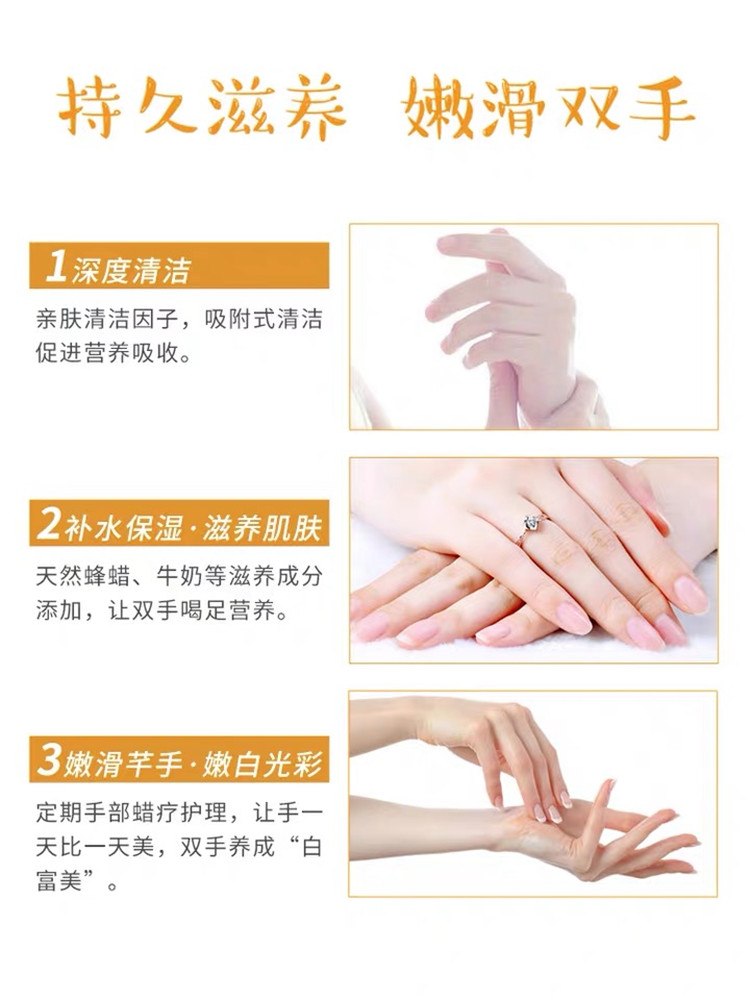 持久滋养 嫩滑双手

1深度清洁

亲肤清洁因子，吸附式清洁促进营养吸收。

2补水保湿·滋养肌肤

天然蜂蜡、牛奶等滋养成分添加，让双手喝足营养。

3嫩滑芊手·嫩白光彩

定期手部蜡疗护理，让手一天比一天美，双手养成“白富美”。