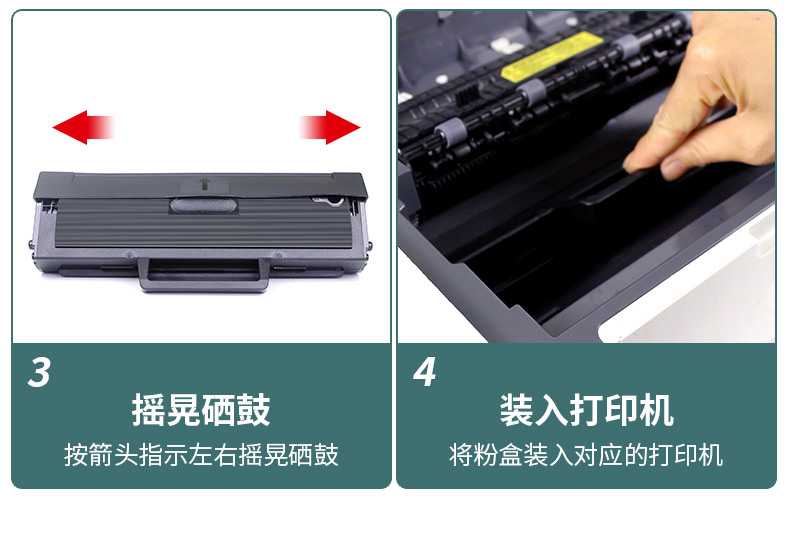 3
摇晃硒鼓
按箭头指示左右摇晃硒鼓

4
装入打印机
将粉盒装入对应的打印机