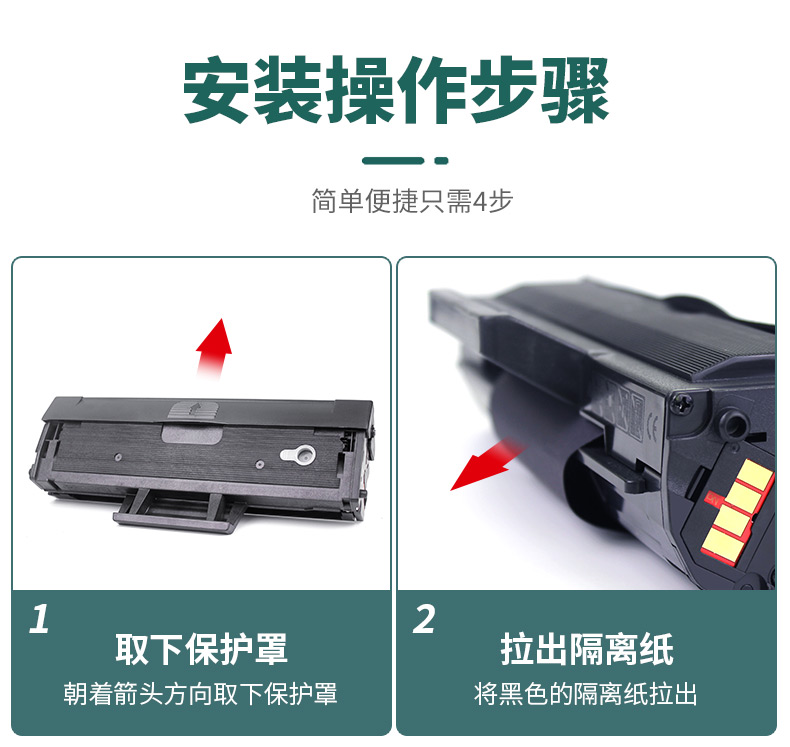 安装操作步骤

简单便捷只需4步

1
取下保护罩
朝着箭头方向取下保护罩

2
拉出隔离纸
将黑色的隔离纸拉出