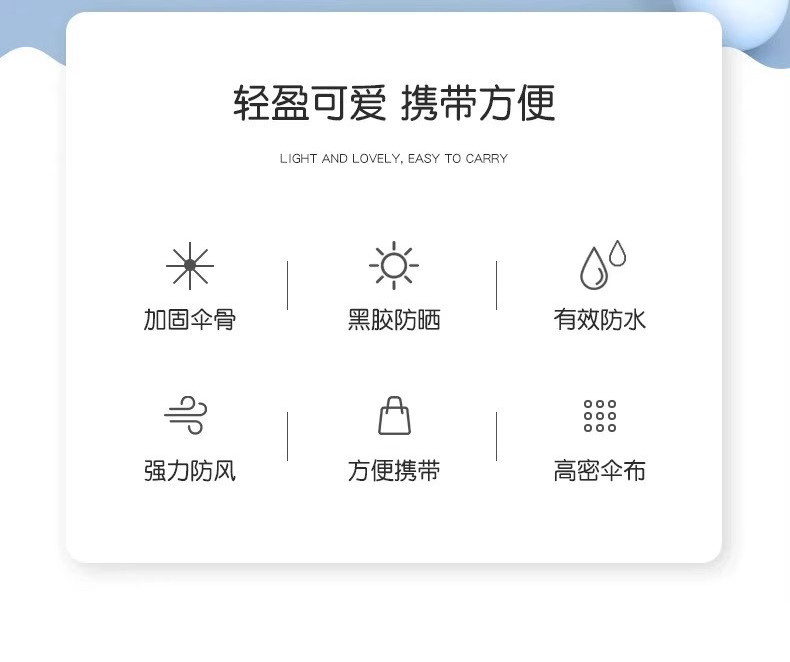 轻盈可爱 携带方便

LIGHT AND LOVELY, EASY TO CARRY

加固伞骨

黑胶防晒

有效防水

强力防风

方便携带

高密伞布