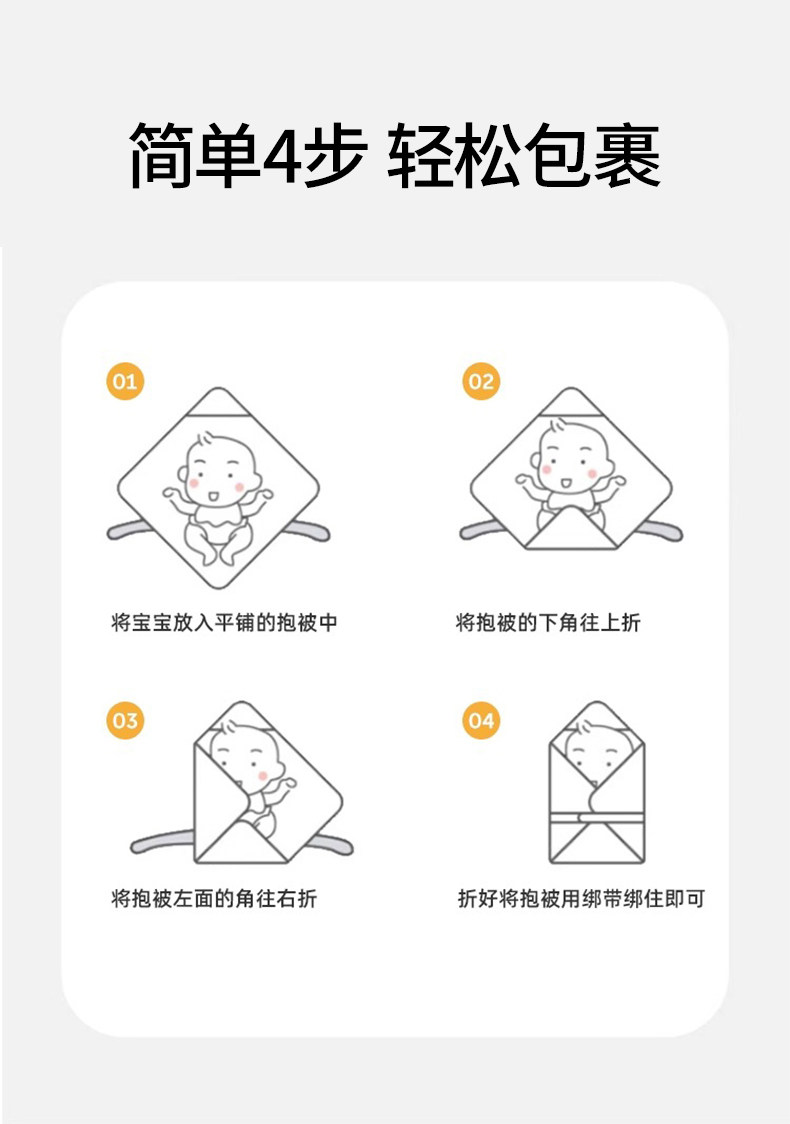 简单4步 轻松包裹

01

将宝宝放入平铺的抱被中

02

将抱被的下角往上折

03

将抱被左面的角往右折

04

折好将抱被用绑带绑住即可