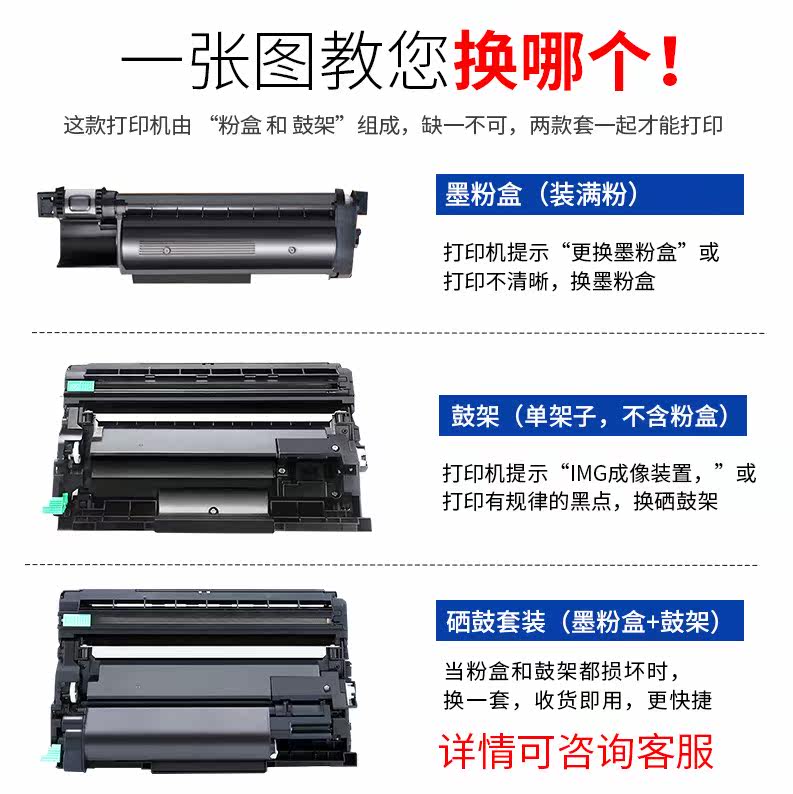 一张图教您换哪个！

这款打印机由 “粉盒 和 鼓架”组成，缺一不可，两款套一起才能打印

墨粉盒（装满粉）

打印机提示“更换墨粉盒”或打印不清晰，换墨粉盒

鼓架（单架子，不含粉盒）

打印机提示“IMG成像装置，”或打印有规律的黑点，换硒鼓架

硒鼓套装（墨粉盒+鼓架）

当粉盒和鼓架都损坏时，换一套，收货即用，更快捷

详情可咨询客服