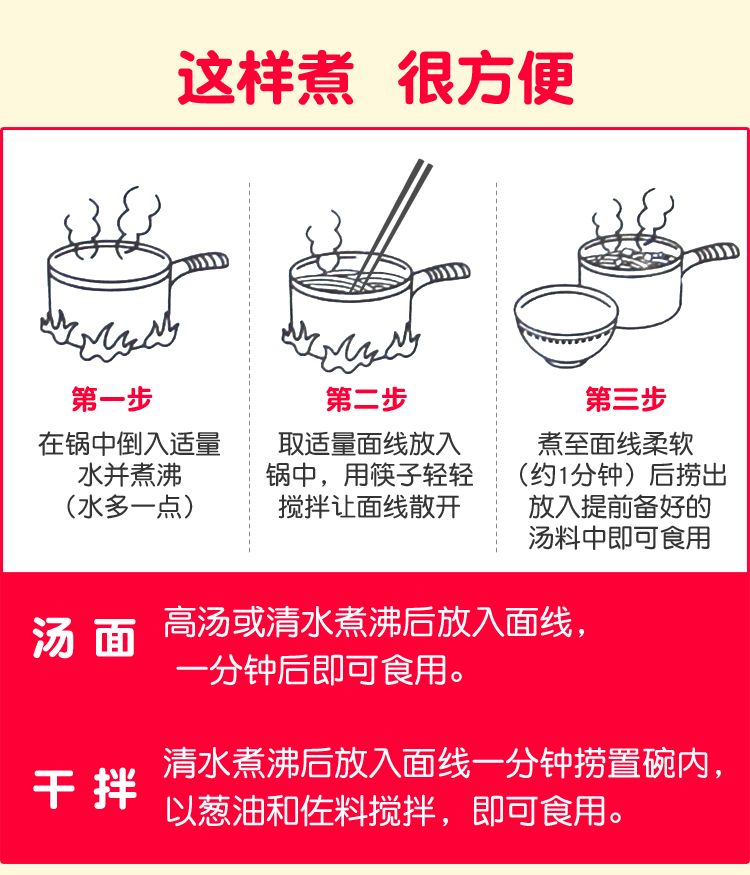 这样煮 很方便

第一步
在锅中倒入适量水并煮沸（水多一点）

第二步
取适量面线放入锅中，用筷子轻轻搅拌让面线散开

第三步
煮至面线柔软（约1分钟）后捞出放入提前备好的汤料中即可食用

汤 面
高汤或清水煮沸后放入面线，一分钟后即可食用。

干 拌
清水煮沸后放入面线一分钟捞置碗内，以葱油和佐料搅拌，即可食用。