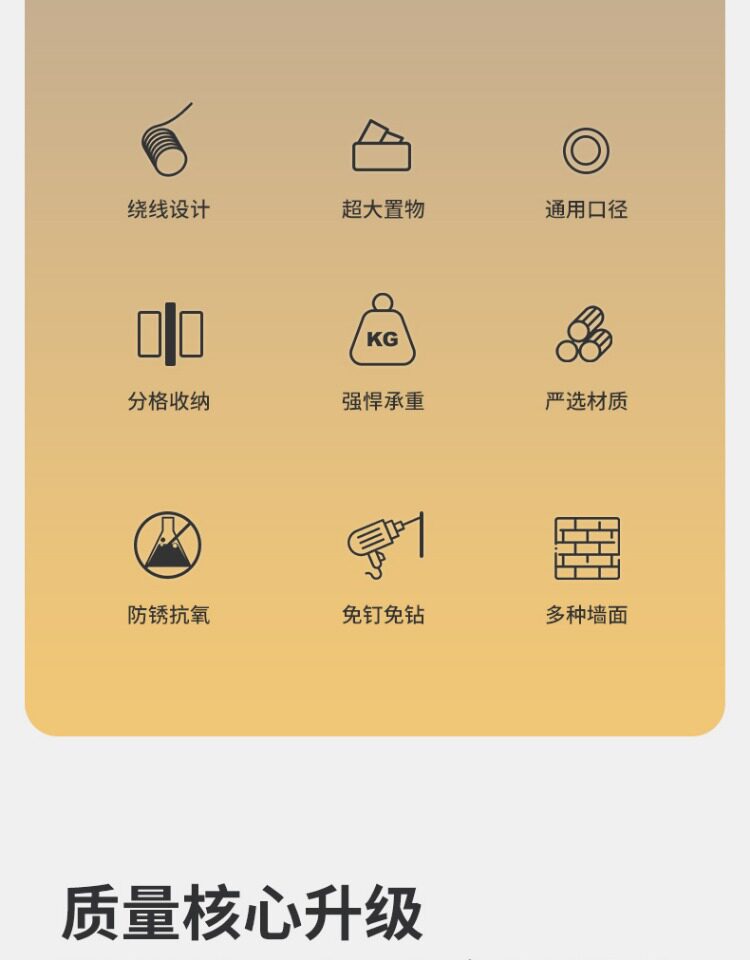 绕线设计

超大置物

通用口径

分格收纳

KG

强悍承重

严选材质

防锈抗氧

免钉免钻

多种墙面

质量核心升级