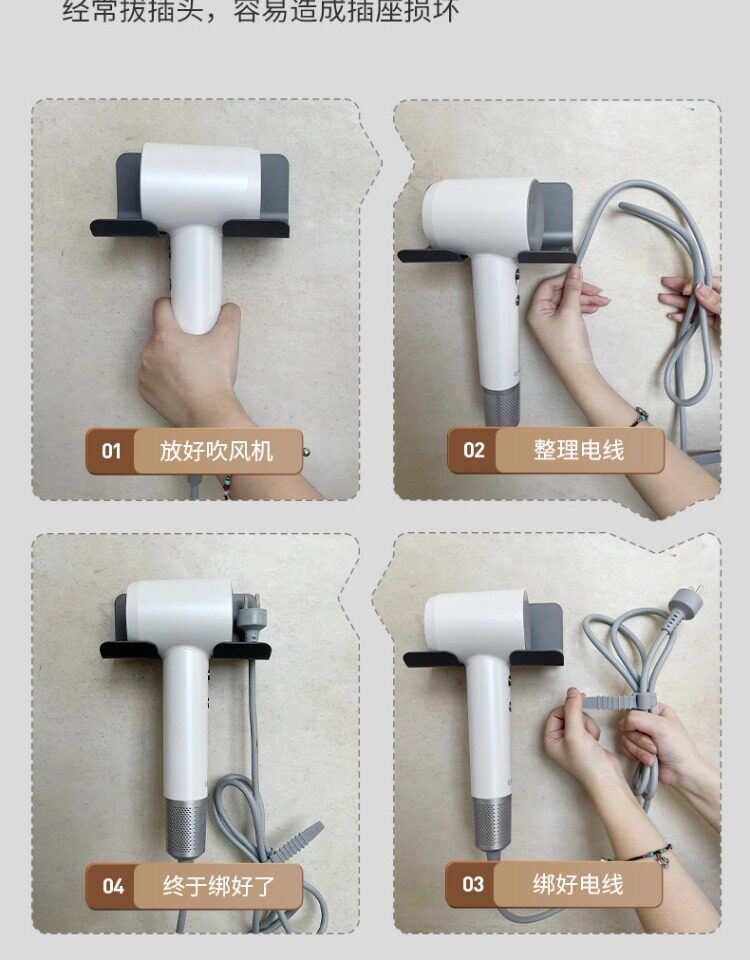 经常拔插头，容易造成插座损坏

01 放好吹风机

02 整理电线

04 终于绑好了

03 绑好电线