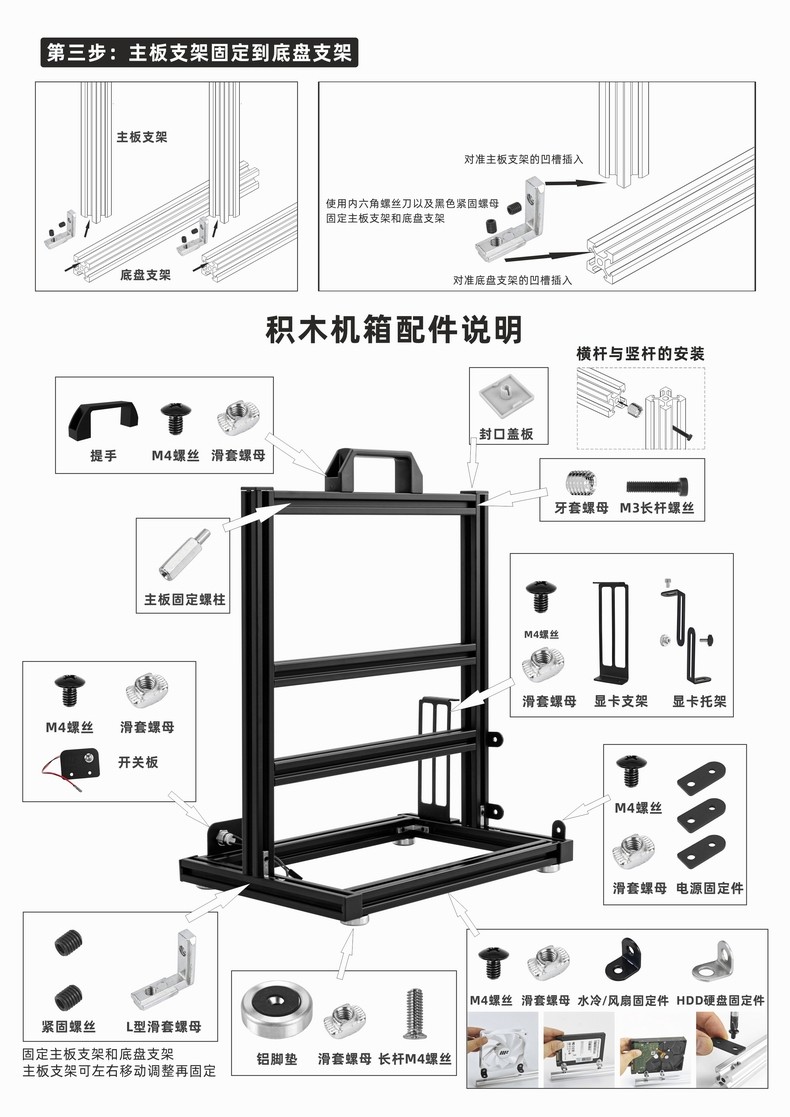 第三步：主板支架固定到底盘支架

主板支架

底盘支架

对准主板支架的凹槽插入

使用内六角螺丝刀以及黑色紧固螺母固定主板支架和底盘支架

对准底盘支架的凹槽插入

积木机箱配件说明

横杆与竖杆的安装

提手 M4螺丝 滑套螺母

封口盖板

牙套螺母 M3长杆螺丝

主板固定螺柱

M4螺丝

滑套螺母 显卡支架 显卡托架

M4螺丝 滑套螺母

开关板

M4螺丝

滑套螺母 电源固定件

紧固螺丝 L型滑套螺母

固定主板支架和底盘支架
主板支架可左右移动调整再固定

铝脚垫 滑套螺母 长杆M4螺丝

M4螺丝 滑套螺母 水冷/风扇固定件 HDD硬盘固定件