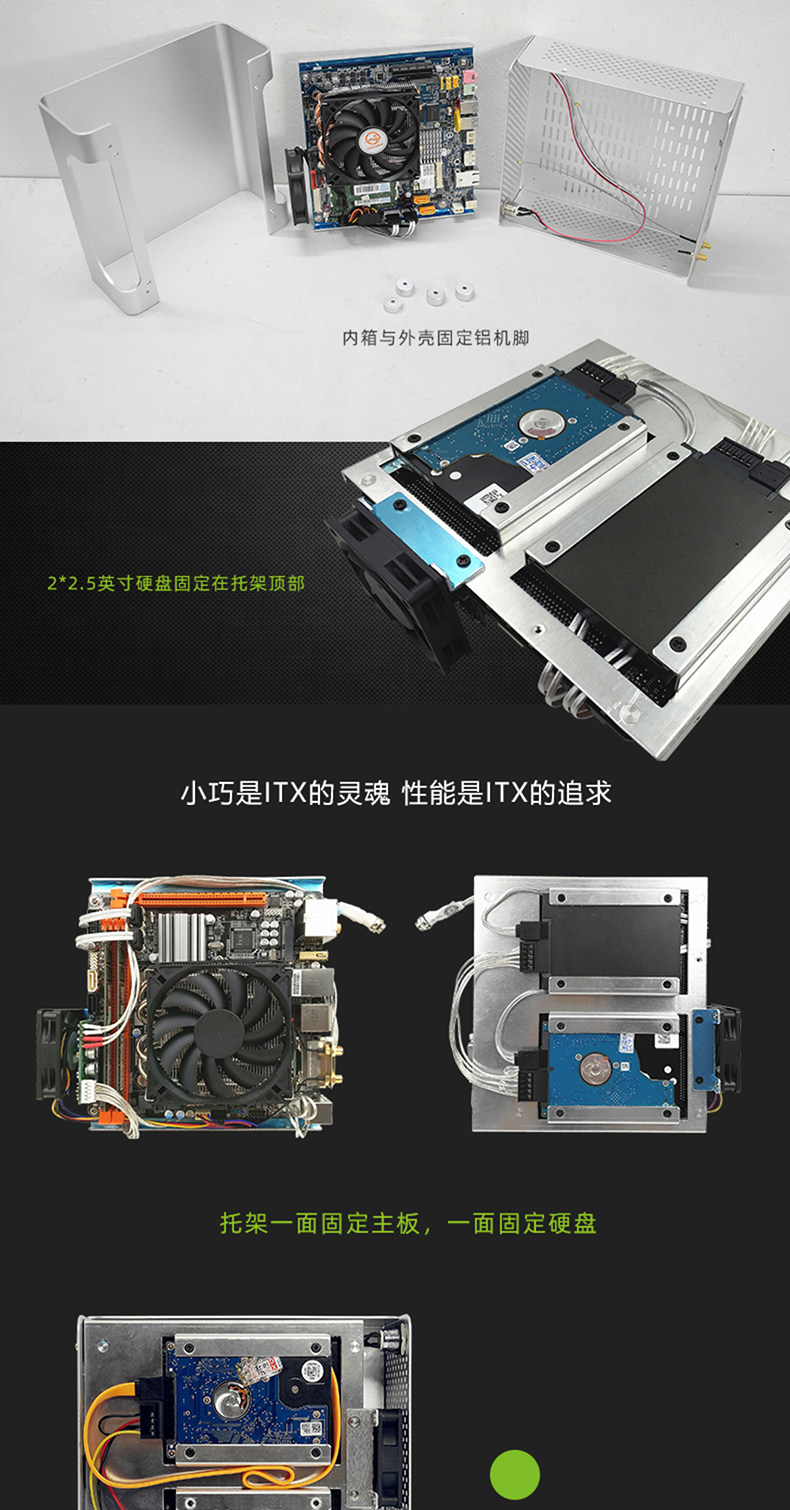 内箱与外壳固定铝机脚

2*2.5英寸硬盘固定在托架顶部

小巧是ITX的灵魂 性能是ITX的追求

托架一面固定主板，一面固定硬盘