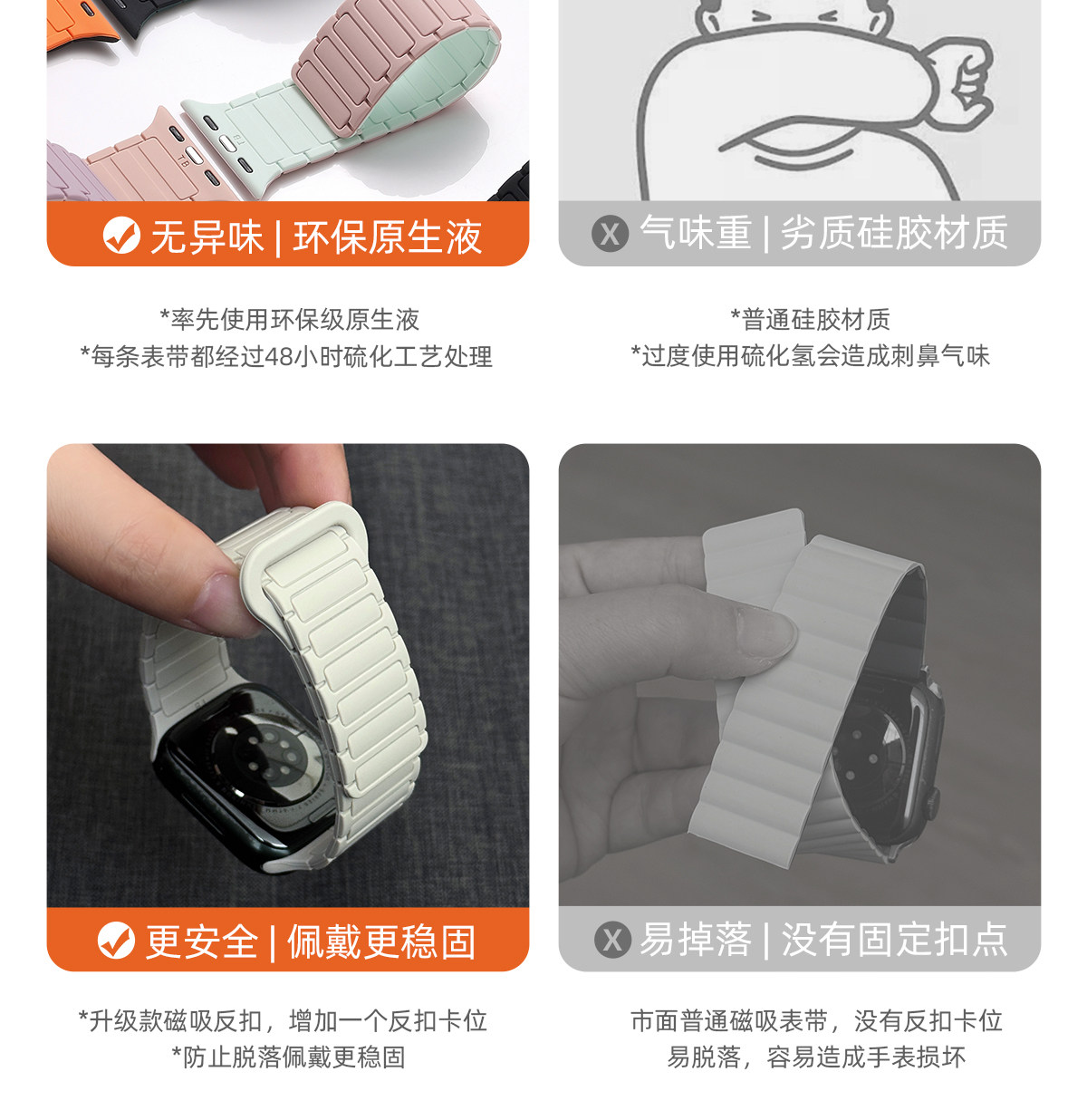 无异味 | 环保原生液

*率先使用环保级原生液
*每条表带都经过48小时硫化工艺处理

X 气味重 | 劣质硅胶材质

*普通硅胶材质
*过度使用硫化氢会造成刺鼻气味

更安全 | 佩戴更稳固

*升级款磁吸反扣，增加一个反扣卡位
*防止脱落佩戴更稳固

X 易掉落 | 没有固定扣点

市面普通磁吸表带，没有反扣卡位
易脱落，容易造成手表损坏