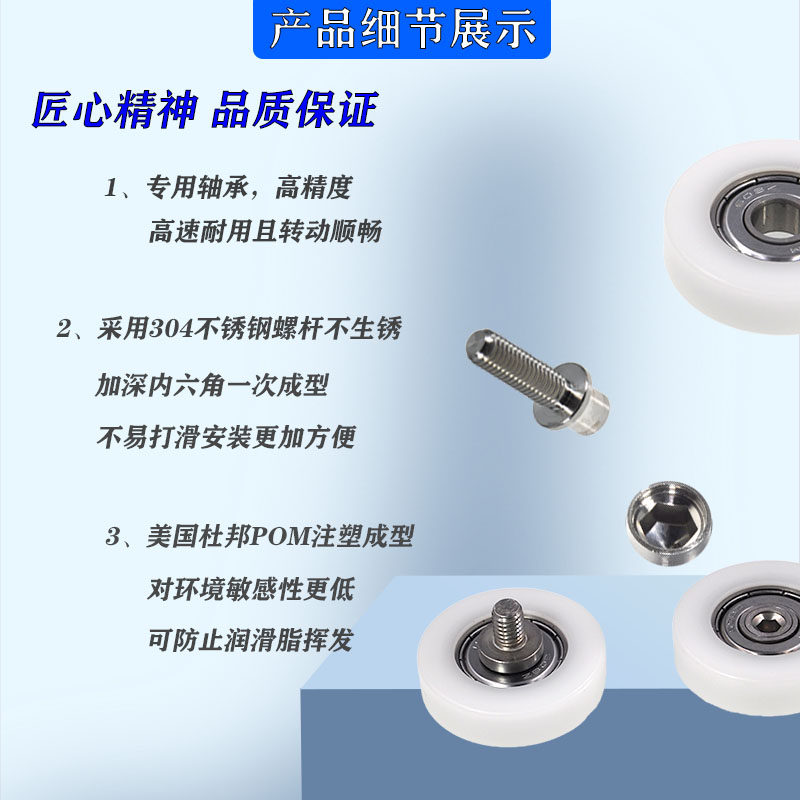 产品细节展示

匠心精神 品质保证

1、专用轴承，高精度
高速耐用且转动顺畅

2、采用304不锈钢螺杆不生锈
加深内六角一次成型
不易打滑安装更加方便

3、美国杜邦POM注塑成型
对环境敏感性更低
可防止润滑脂挥发