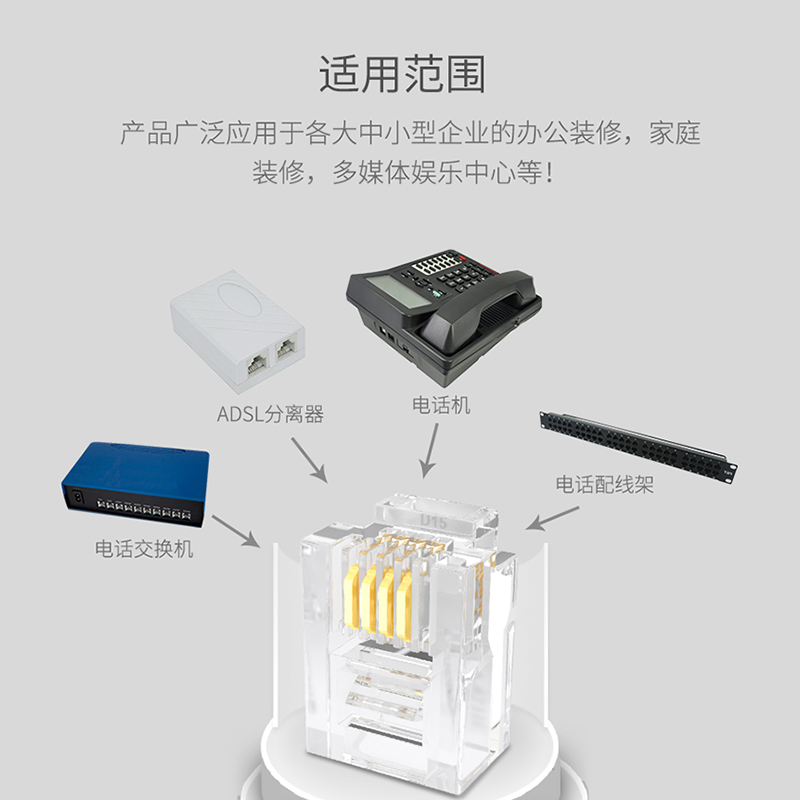 适用范围

产品广泛应用于各大中小型企业的办公装修，家庭装修，多媒体娱乐中心等！

ADSL分离器

电话机

电话配线架

电话交换机

D15